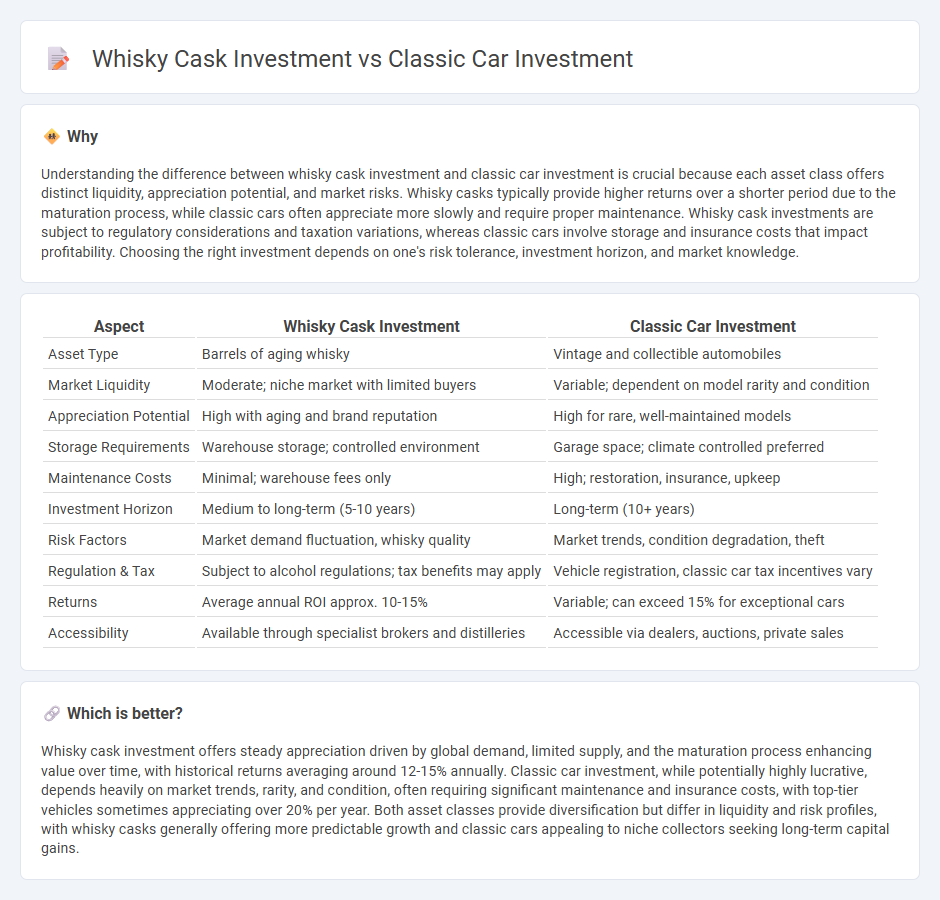 Whisky Cask Investment vs Classic Car Investment

Why

Understanding the difference between whisky cask investment and classic car investment is crucial because each asset class offers distinct liquidity, appreciation potential, and market risks. Whisky casks typically provide higher returns over a shorter period due to the maturation process, while classic cars often appreciate more slowly and require proper maintenance. Whisky cask investments are subject to regulatory considerations and taxation variations, whereas classic cars involve storage and insurance costs that impact profitability. Choosing the right investment depends on one's risk tolerance, investment horizon, and market knowledge.

| Aspect | Whisky Cask Investment | Classic Car Investment |
|---|---|---|
| Asset Type | Barrels of aging whisky | Vintage and collectible automobiles |
| Market Liquidity | Moderate; niche market with limited buyers | Variable; dependent on model rarity and condition |
| Appreciation Potential | High with aging and brand reputation | High for rare, well-maintained models |
| Storage Requirements | Warehouse storage; controlled environment | Garage space; climate controlled preferred |
| Maintenance Costs | Minimal; warehouse fees only | High; restoration, insurance, upkeep |
| Investment Horizon | Medium to long-term (5-10 years) | Long-term (10+ years) |
| Risk Factors | Market demand fluctuation, whisky quality | Market trends, condition degradation, theft |
| Regulation & Tax | Subject to alcohol regulations; tax benefits may apply | Vehicle registration, classic car tax incentives vary |
| Returns | Average annual ROI approx. 10-15% | Variable; can exceed 15% for exceptional cars |
| Accessibility | Available through specialist brokers and distilleries | Accessible via dealers, auctions, private sales |

Which is better?

Whisky cask investment offers steady appreciation driven by global demand, limited supply, and the maturation process enhancing value over time, with historical returns averaging around 12-15% annually. Classic car investment, while potentially highly lucrative, depends heavily on market trends, rarity, and condition, often requiring significant maintenance and insurance costs, with top-tier vehicles sometimes appreciating over 20% per year. Both asset classes provide diversification but differ in liquidity and risk profiles, with whisky casks generally offering more predictable growth and classic cars appealing to niche collectors seeking long-term capital gains.