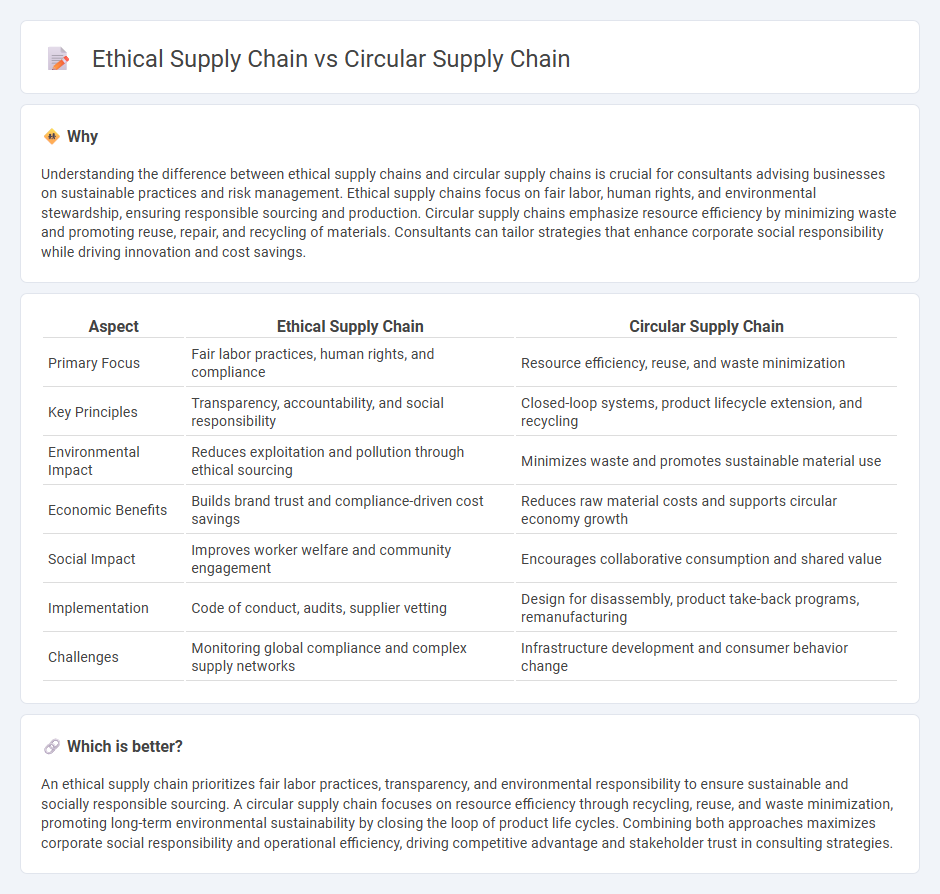 Ethical Supply Chain vs Circular Supply Chain

Why

Understanding the difference between ethical supply chains and circular supply chains is crucial for consultants advising businesses on sustainable practices and risk management. Ethical supply chains focus on fair labor, human rights, and environmental stewardship, ensuring responsible sourcing and production. Circular supply chains emphasize resource efficiency by minimizing waste and promoting reuse, repair, and recycling of materials. Consultants can tailor strategies that enhance corporate social responsibility while driving innovation and cost savings.

| Aspect | Ethical Supply Chain | Circular Supply Chain |
|---|---|---|
| Primary Focus | Fair labor practices, human rights, and compliance | Resource efficiency, reuse, and waste minimization |
| Key Principles | Transparency, accountability, and social responsibility | Closed-loop systems, product lifecycle extension, and recycling |
| Environmental Impact | Reduces exploitation and pollution through ethical sourcing | Minimizes waste and promotes sustainable material use |
| Economic Benefits | Builds brand trust and compliance-driven cost savings | Reduces raw material costs and supports circular economy growth |
| Social Impact | Improves worker welfare and community engagement | Encourages collaborative consumption and shared value |
| Implementation | Code of conduct, audits, supplier vetting | Design for disassembly, product take-back programs, remanufacturing |
| Challenges | Monitoring global compliance and complex supply networks | Infrastructure development and consumer behavior change |

Which is better?

An ethical supply chain prioritizes fair labor practices, transparency, and environmental responsibility to ensure sustainable and socially responsible sourcing. A circular supply chain focuses on resource efficiency through recycling, reuse, and waste minimization, promoting long-term environmental sustainability by closing the loop of product life cycles. Combining both approaches maximizes corporate social responsibility and operational efficiency, driving competitive advantage and stakeholder trust in consulting strategies.