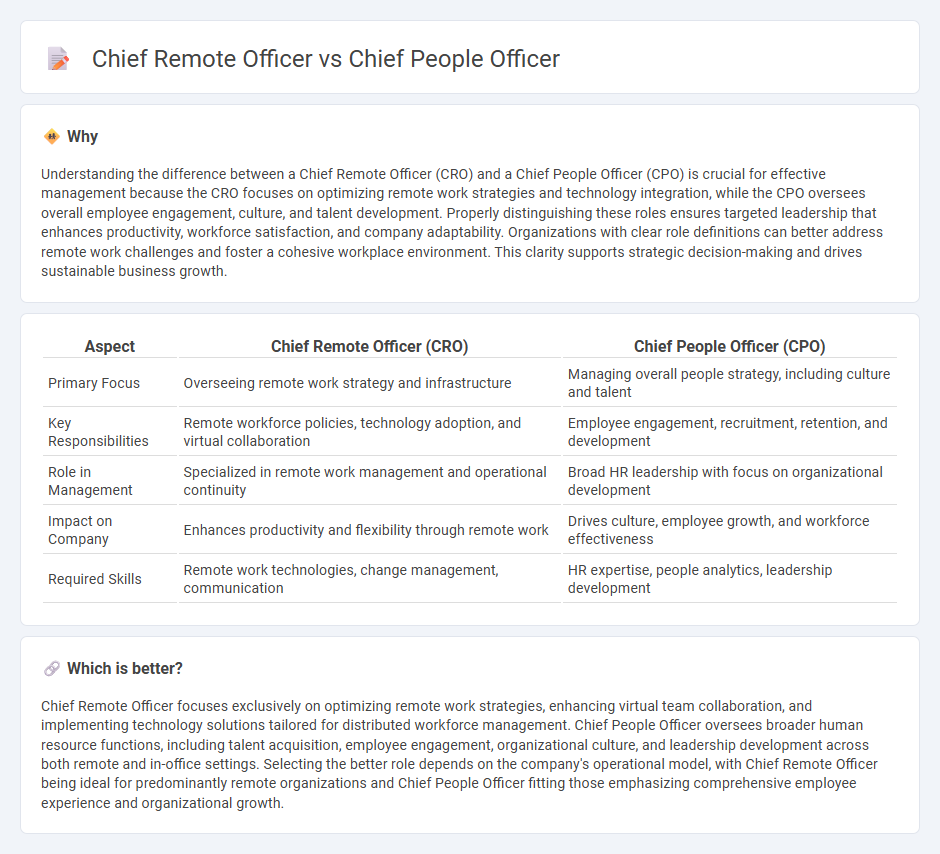 Chief Remote Officer vs Chief People Officer

Why

Understanding the difference between a Chief Remote Officer (CRO) and a Chief People Officer (CPO) is crucial for effective management because the CRO focuses on optimizing remote work strategies and technology integration, while the CPO oversees overall employee engagement, culture, and talent development. Properly distinguishing these roles ensures targeted leadership that enhances productivity, workforce satisfaction, and company adaptability. Organizations with clear role definitions can better address remote work challenges and foster a cohesive workplace environment. This clarity supports strategic decision-making and drives sustainable business growth.

| Aspect | Chief Remote Officer (CRO) | Chief People Officer (CPO) |
|---|---|---|
| Primary Focus | Overseeing remote work strategy and infrastructure | Managing overall people strategy, including culture and talent |
| Key Responsibilities | Remote workforce policies, technology adoption, and virtual collaboration | Employee engagement, recruitment, retention, and development |
| Role in Management | Specialized in remote work management and operational continuity | Broad HR leadership with focus on organizational development |
| Impact on Company | Enhances productivity and flexibility through remote work | Drives culture, employee growth, and workforce effectiveness |
| Required Skills | Remote work technologies, change management, communication | HR expertise, people analytics, leadership development |

Which is better?

Chief Remote Officer focuses exclusively on optimizing remote work strategies, enhancing virtual team collaboration, and implementing technology solutions tailored for distributed workforce management. Chief People Officer oversees broader human resource functions, including talent acquisition, employee engagement, organizational culture, and leadership development across both remote and in-office settings. Selecting the better role depends on the company's operational model, with Chief Remote Officer being ideal for predominantly remote organizations and Chief People Officer fitting those emphasizing comprehensive employee experience and organizational growth.