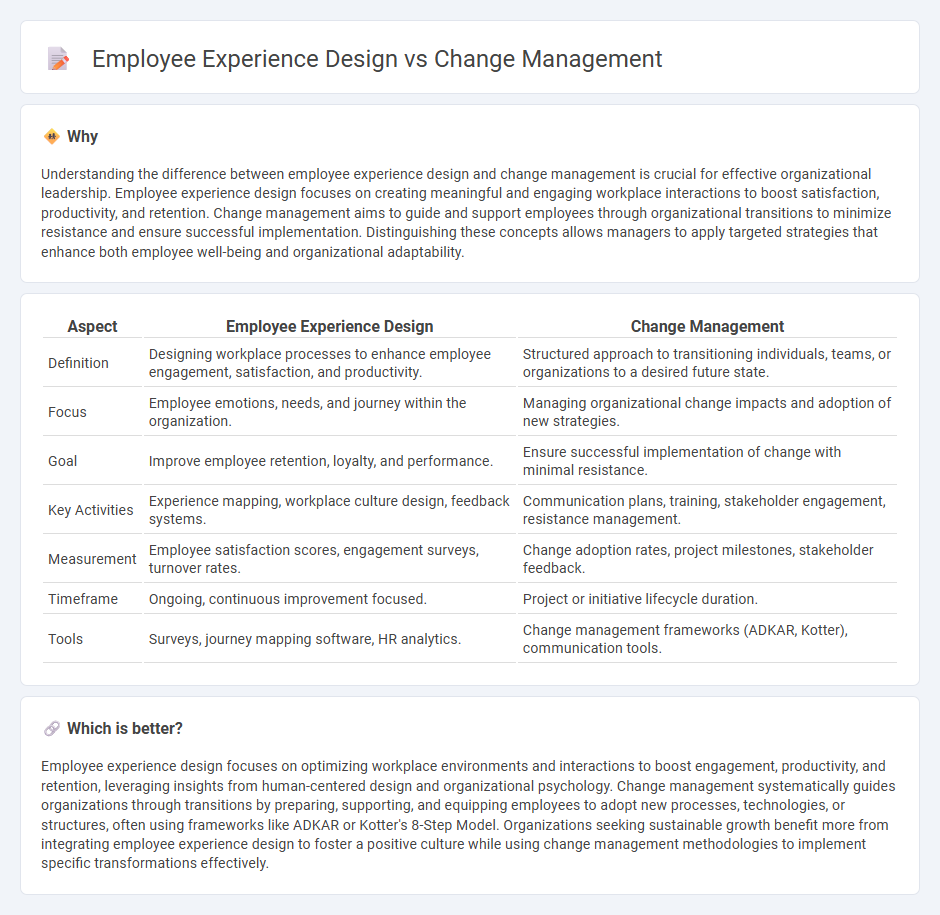 Employee Experience Design vs Change Management

Why

Understanding the difference between employee experience design and change management is crucial for effective organizational leadership. Employee experience design focuses on creating meaningful and engaging workplace interactions to boost satisfaction, productivity, and retention. Change management aims to guide and support employees through organizational transitions to minimize resistance and ensure successful implementation. Distinguishing these concepts allows managers to apply targeted strategies that enhance both employee well-being and organizational adaptability.

| Aspect | Employee Experience Design | Change Management |
|---|---|---|
| Definition | Designing workplace processes to enhance employee engagement, satisfaction, and productivity. | Structured approach to transitioning individuals, teams, or organizations to a desired future state. |
| Focus | Employee emotions, needs, and journey within the organization. | Managing organizational change impacts and adoption of new strategies. |
| Goal | Improve employee retention, loyalty, and performance. | Ensure successful implementation of change with minimal resistance. |
| Key Activities | Experience mapping, workplace culture design, feedback systems. | Communication plans, training, stakeholder engagement, resistance management. |
| Measurement | Employee satisfaction scores, engagement surveys, turnover rates. | Change adoption rates, project milestones, stakeholder feedback. |
| Timeframe | Ongoing, continuous improvement focused. | Project or initiative lifecycle duration. |
| Tools | Surveys, journey mapping software, HR analytics. | Change management frameworks (ADKAR, Kotter), communication tools. |

Which is better?

Employee experience design focuses on optimizing workplace environments and interactions to boost engagement, productivity, and retention, leveraging insights from human-centered design and organizational psychology. Change management systematically guides organizations through transitions by preparing, supporting, and equipping employees to adopt new processes, technologies, or structures, often using frameworks like ADKAR or Kotter's 8-Step Model. Organizations seeking sustainable growth benefit more from integrating employee experience design to foster a positive culture while using change management methodologies to implement specific transformations effectively.