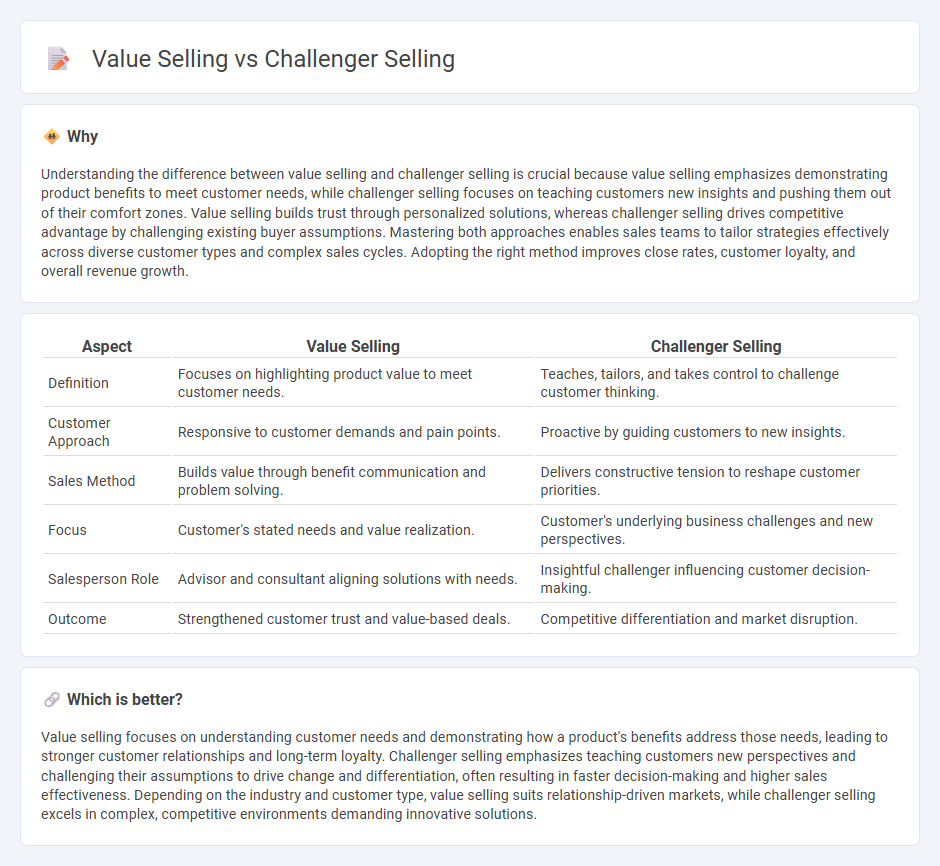 Value Selling vs Challenger Selling

Why

Understanding the difference between value selling and challenger selling is crucial because value selling emphasizes demonstrating product benefits to meet customer needs, while challenger selling focuses on teaching customers new insights and pushing them out of their comfort zones. Value selling builds trust through personalized solutions, whereas challenger selling drives competitive advantage by challenging existing buyer assumptions. Mastering both approaches enables sales teams to tailor strategies effectively across diverse customer types and complex sales cycles. Adopting the right method improves close rates, customer loyalty, and overall revenue growth.

| Aspect | Value Selling | Challenger Selling |
|---|---|---|
| Definition | Focuses on highlighting product value to meet customer needs. | Teaches, tailors, and takes control to challenge customer thinking. |
| Customer Approach | Responsive to customer demands and pain points. | Proactive by guiding customers to new insights. |
| Sales Method | Builds value through benefit communication and problem solving. | Delivers constructive tension to reshape customer priorities. |
| Focus | Customer's stated needs and value realization. | Customer's underlying business challenges and new perspectives. |
| Salesperson Role | Advisor and consultant aligning solutions with needs. | Insightful challenger influencing customer decision-making. |
| Outcome | Strengthened customer trust and value-based deals. | Competitive differentiation and market disruption. |

Which is better?

Value selling focuses on understanding customer needs and demonstrating how a product's benefits address those needs, leading to stronger customer relationships and long-term loyalty. Challenger selling emphasizes teaching customers new perspectives and challenging their assumptions to drive change and differentiation, often resulting in faster decision-making and higher sales effectiveness. Depending on the industry and customer type, value selling suits relationship-driven markets, while challenger selling excels in complex, competitive environments demanding innovative solutions.