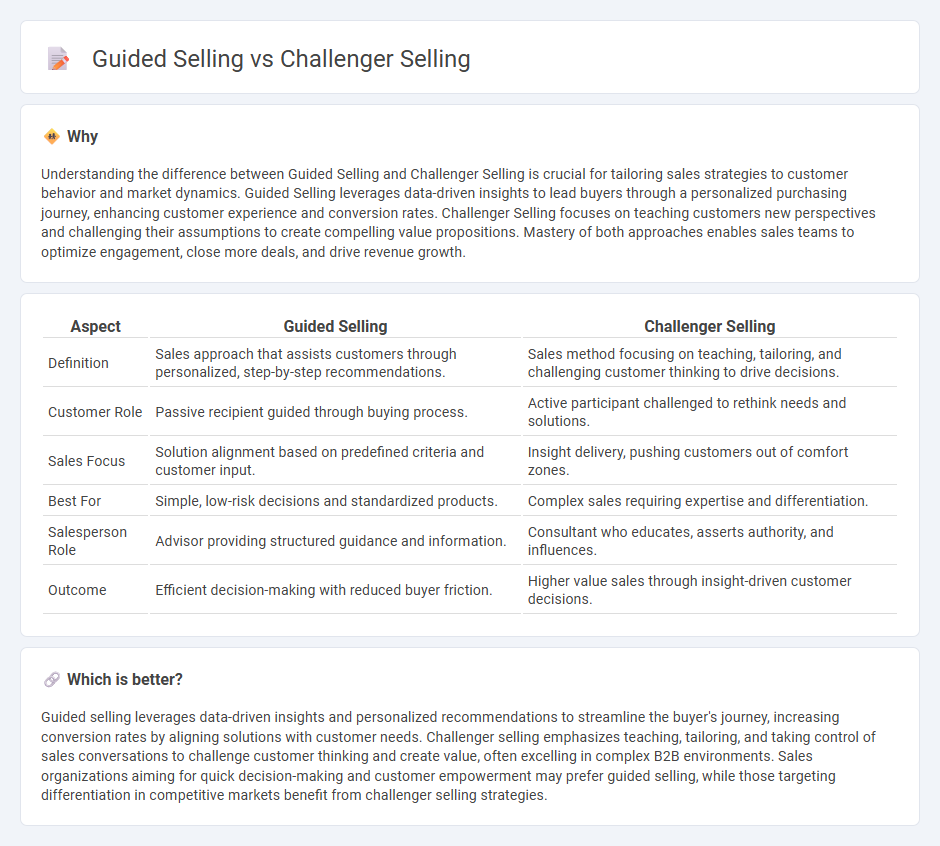 Guided Selling vs Challenger Selling

Why

Understanding the difference between Guided Selling and Challenger Selling is crucial for tailoring sales strategies to customer behavior and market dynamics. Guided Selling leverages data-driven insights to lead buyers through a personalized purchasing journey, enhancing customer experience and conversion rates. Challenger Selling focuses on teaching customers new perspectives and challenging their assumptions to create compelling value propositions. Mastery of both approaches enables sales teams to optimize engagement, close more deals, and drive revenue growth.

| Aspect | Guided Selling | Challenger Selling |
|---|---|---|
| Definition | Sales approach that assists customers through personalized, step-by-step recommendations. | Sales method focusing on teaching, tailoring, and challenging customer thinking to drive decisions. |
| Customer Role | Passive recipient guided through buying process. | Active participant challenged to rethink needs and solutions. |
| Sales Focus | Solution alignment based on predefined criteria and customer input. | Insight delivery, pushing customers out of comfort zones. |
| Best For | Simple, low-risk decisions and standardized products. | Complex sales requiring expertise and differentiation. |
| Salesperson Role | Advisor providing structured guidance and information. | Consultant who educates, asserts authority, and influences. |
| Outcome | Efficient decision-making with reduced buyer friction. | Higher value sales through insight-driven customer decisions. |

Which is better?

Guided selling leverages data-driven insights and personalized recommendations to streamline the buyer's journey, increasing conversion rates by aligning solutions with customer needs. Challenger selling emphasizes teaching, tailoring, and taking control of sales conversations to challenge customer thinking and create value, often excelling in complex B2B environments. Sales organizations aiming for quick decision-making and customer empowerment may prefer guided selling, while those targeting differentiation in competitive markets benefit from challenger selling strategies.