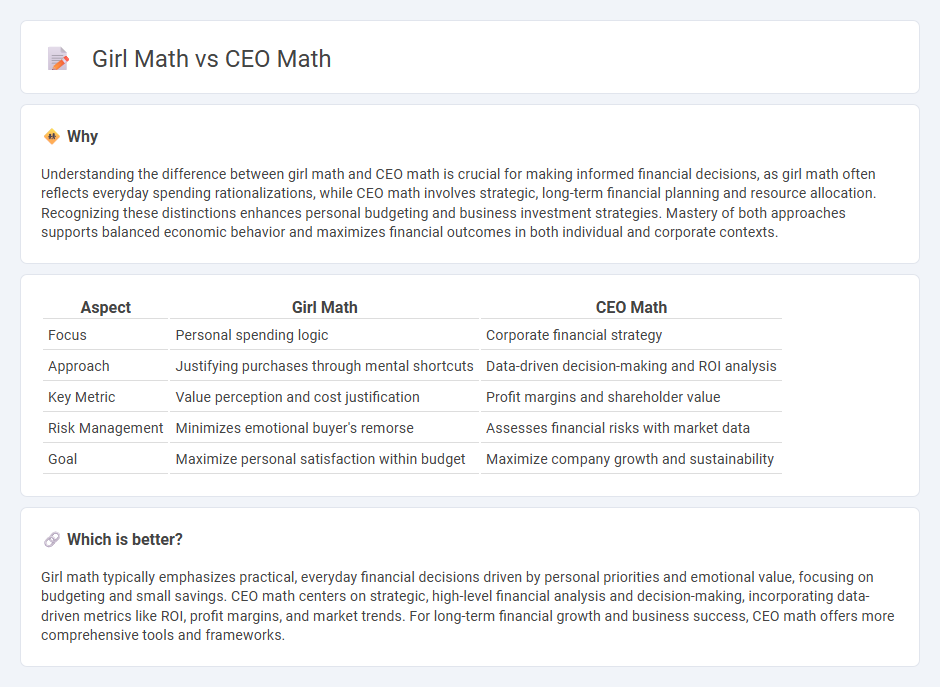 Girl Math vs CEO Math

Why

Understanding the difference between girl math and CEO math is crucial for making informed financial decisions, as girl math often reflects everyday spending rationalizations, while CEO math involves strategic, long-term financial planning and resource allocation. Recognizing these distinctions enhances personal budgeting and business investment strategies. Mastery of both approaches supports balanced economic behavior and maximizes financial outcomes in both individual and corporate contexts.

| Aspect | Girl Math | CEO Math |
|---|---|---|
| Focus | Personal spending logic | Corporate financial strategy |
| Approach | Justifying purchases through mental shortcuts | Data-driven decision-making and ROI analysis |
| Key Metric | Value perception and cost justification | Profit margins and shareholder value |
| Risk Management | Minimizes emotional buyer's remorse | Assesses financial risks with market data |
| Goal | Maximize personal satisfaction within budget | Maximize company growth and sustainability |

Which is better?

Girl math typically emphasizes practical, everyday financial decisions driven by personal priorities and emotional value, focusing on budgeting and small savings. CEO math centers on strategic, high-level financial analysis and decision-making, incorporating data-driven metrics like ROI, profit margins, and market trends. For long-term financial growth and business success, CEO math offers more comprehensive tools and frameworks.