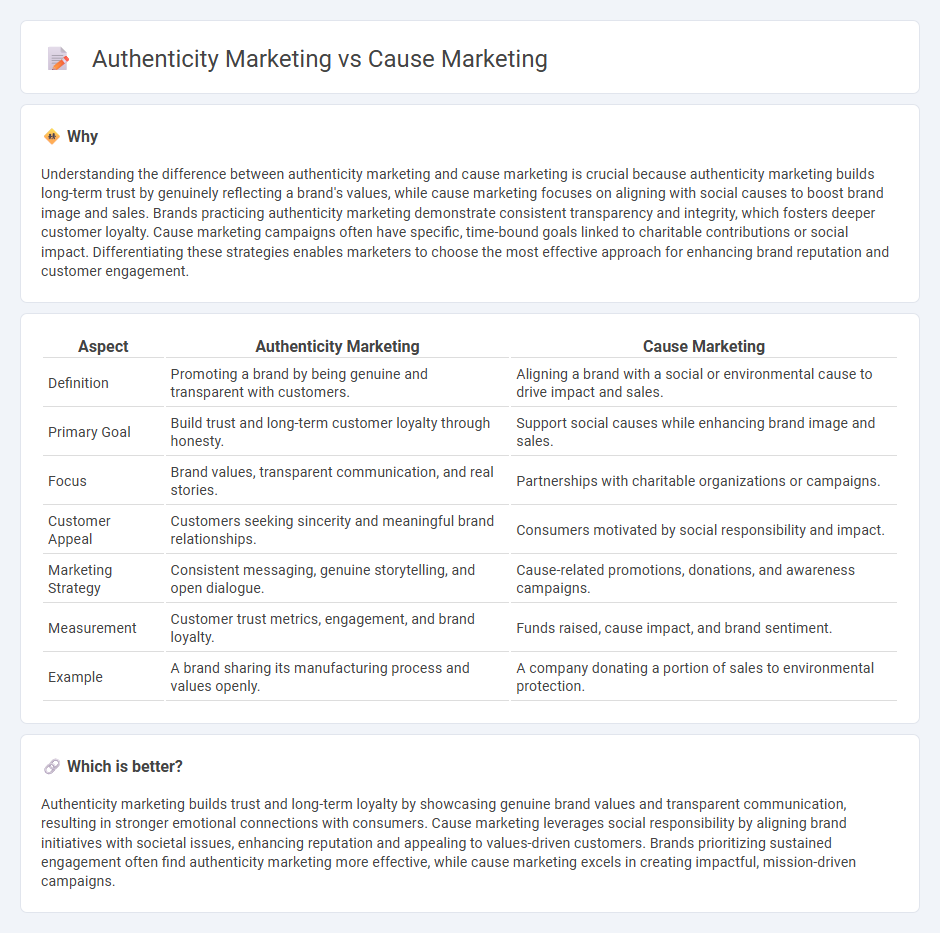 Authenticity Marketing vs Cause Marketing

Why

Understanding the difference between authenticity marketing and cause marketing is crucial because authenticity marketing builds long-term trust by genuinely reflecting a brand's values, while cause marketing focuses on aligning with social causes to boost brand image and sales. Brands practicing authenticity marketing demonstrate consistent transparency and integrity, which fosters deeper customer loyalty. Cause marketing campaigns often have specific, time-bound goals linked to charitable contributions or social impact. Differentiating these strategies enables marketers to choose the most effective approach for enhancing brand reputation and customer engagement.

| Aspect | Authenticity Marketing | Cause Marketing |
|---|---|---|
| Definition | Promoting a brand by being genuine and transparent with customers. | Aligning a brand with a social or environmental cause to drive impact and sales. |
| Primary Goal | Build trust and long-term customer loyalty through honesty. | Support social causes while enhancing brand image and sales. |
| Focus | Brand values, transparent communication, and real stories. | Partnerships with charitable organizations or campaigns. |
| Customer Appeal | Customers seeking sincerity and meaningful brand relationships. | Consumers motivated by social responsibility and impact. |
| Marketing Strategy | Consistent messaging, genuine storytelling, and open dialogue. | Cause-related promotions, donations, and awareness campaigns. |
| Measurement | Customer trust metrics, engagement, and brand loyalty. | Funds raised, cause impact, and brand sentiment. |
| Example | A brand sharing its manufacturing process and values openly. | A company donating a portion of sales to environmental protection. |

Which is better?

Authenticity marketing builds trust and long-term loyalty by showcasing genuine brand values and transparent communication, resulting in stronger emotional connections with consumers. Cause marketing leverages social responsibility by aligning brand initiatives with societal issues, enhancing reputation and appealing to values-driven customers. Brands prioritizing sustained engagement often find authenticity marketing more effective, while cause marketing excels in creating impactful, mission-driven campaigns.