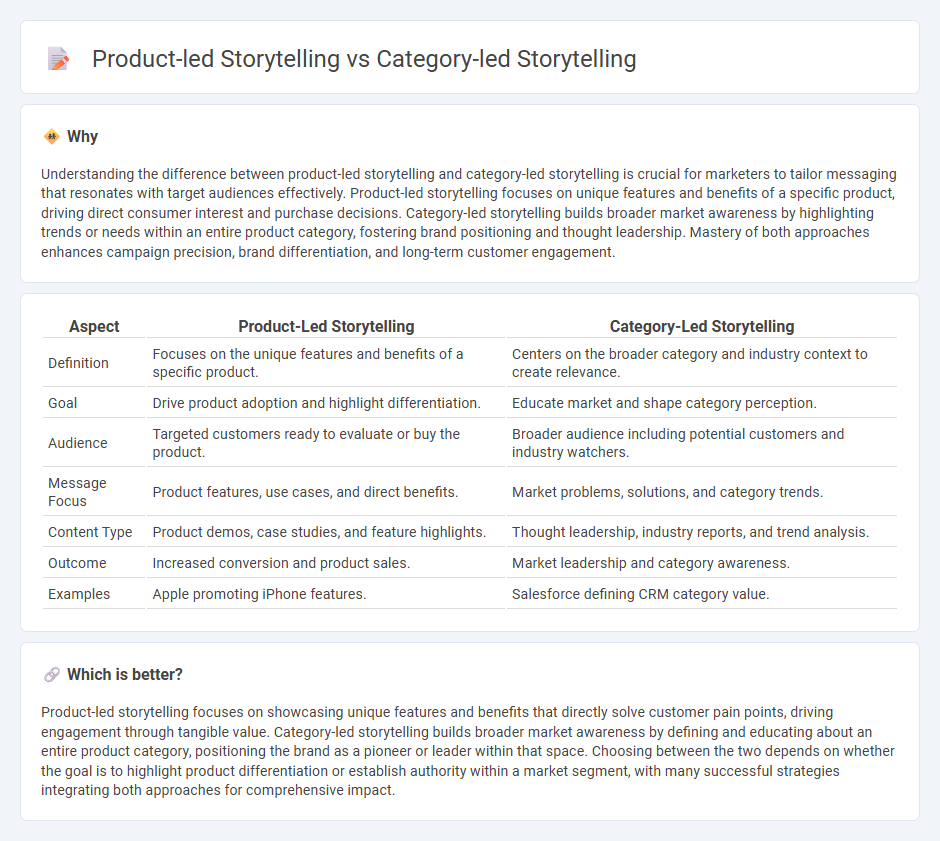 Product-led Storytelling vs Category-led Storytelling

Why

Understanding the difference between product-led storytelling and category-led storytelling is crucial for marketers to tailor messaging that resonates with target audiences effectively. Product-led storytelling focuses on unique features and benefits of a specific product, driving direct consumer interest and purchase decisions. Category-led storytelling builds broader market awareness by highlighting trends or needs within an entire product category, fostering brand positioning and thought leadership. Mastery of both approaches enhances campaign precision, brand differentiation, and long-term customer engagement.

| Aspect | Product-Led Storytelling | Category-Led Storytelling |
|---|---|---|
| Definition | Focuses on the unique features and benefits of a specific product. | Centers on the broader category and industry context to create relevance. |
| Goal | Drive product adoption and highlight differentiation. | Educate market and shape category perception. |
| Audience | Targeted customers ready to evaluate or buy the product. | Broader audience including potential customers and industry watchers. |
| Message Focus | Product features, use cases, and direct benefits. | Market problems, solutions, and category trends. |
| Content Type | Product demos, case studies, and feature highlights. | Thought leadership, industry reports, and trend analysis. |
| Outcome | Increased conversion and product sales. | Market leadership and category awareness. |
| Examples | Apple promoting iPhone features. | Salesforce defining CRM category value. |

Which is better?

Product-led storytelling focuses on showcasing unique features and benefits that directly solve customer pain points, driving engagement through tangible value. Category-led storytelling builds broader market awareness by defining and educating about an entire product category, positioning the brand as a pioneer or leader within that space. Choosing between the two depends on whether the goal is to highlight product differentiation or establish authority within a market segment, with many successful strategies integrating both approaches for comprehensive impact.