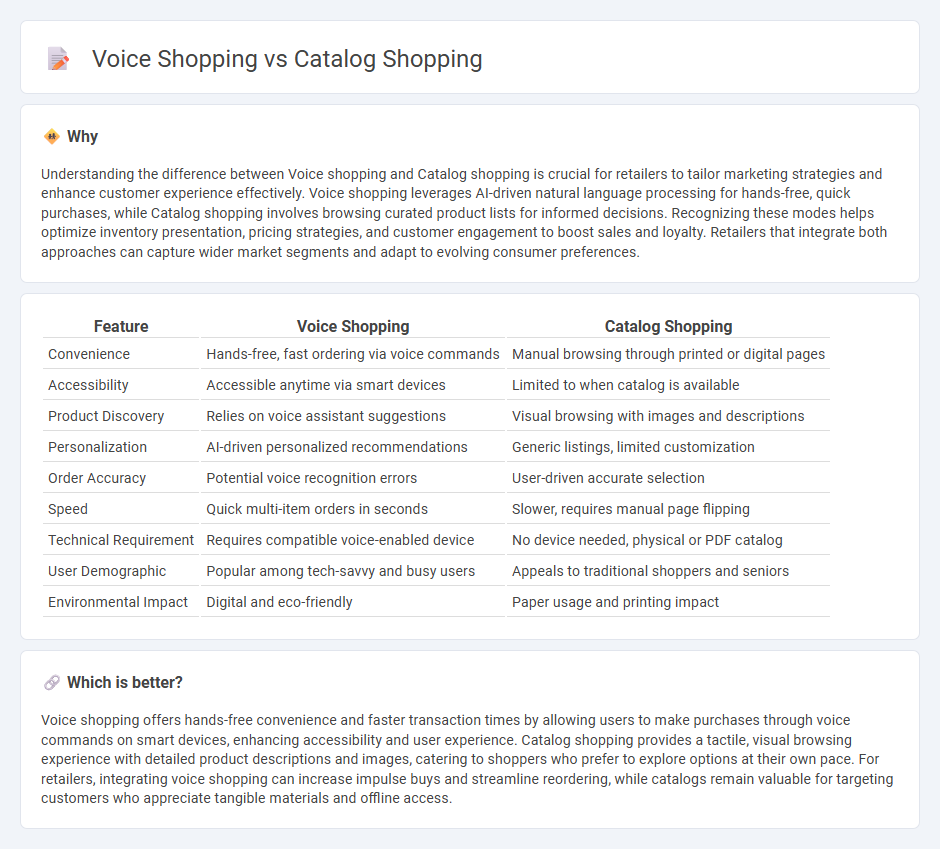 Voice Shopping vs Catalog Shopping

Why

Understanding the difference between Voice shopping and Catalog shopping is crucial for retailers to tailor marketing strategies and enhance customer experience effectively. Voice shopping leverages AI-driven natural language processing for hands-free, quick purchases, while Catalog shopping involves browsing curated product lists for informed decisions. Recognizing these modes helps optimize inventory presentation, pricing strategies, and customer engagement to boost sales and loyalty. Retailers that integrate both approaches can capture wider market segments and adapt to evolving consumer preferences.

| Feature | Voice Shopping | Catalog Shopping |
|---|---|---|
| Convenience | Hands-free, fast ordering via voice commands | Manual browsing through printed or digital pages |
| Accessibility | Accessible anytime via smart devices | Limited to when catalog is available |
| Product Discovery | Relies on voice assistant suggestions | Visual browsing with images and descriptions |
| Personalization | AI-driven personalized recommendations | Generic listings, limited customization |
| Order Accuracy | Potential voice recognition errors | User-driven accurate selection |
| Speed | Quick multi-item orders in seconds | Slower, requires manual page flipping |
| Technical Requirement | Requires compatible voice-enabled device | No device needed, physical or PDF catalog |
| User Demographic | Popular among tech-savvy and busy users | Appeals to traditional shoppers and seniors |
| Environmental Impact | Digital and eco-friendly | Paper usage and printing impact |

Which is better?

Voice shopping offers hands-free convenience and faster transaction times by allowing users to make purchases through voice commands on smart devices, enhancing accessibility and user experience. Catalog shopping provides a tactile, visual browsing experience with detailed product descriptions and images, catering to shoppers who prefer to explore options at their own pace. For retailers, integrating voice shopping can increase impulse buys and streamline reordering, while catalogs remain valuable for targeting customers who appreciate tangible materials and offline access.