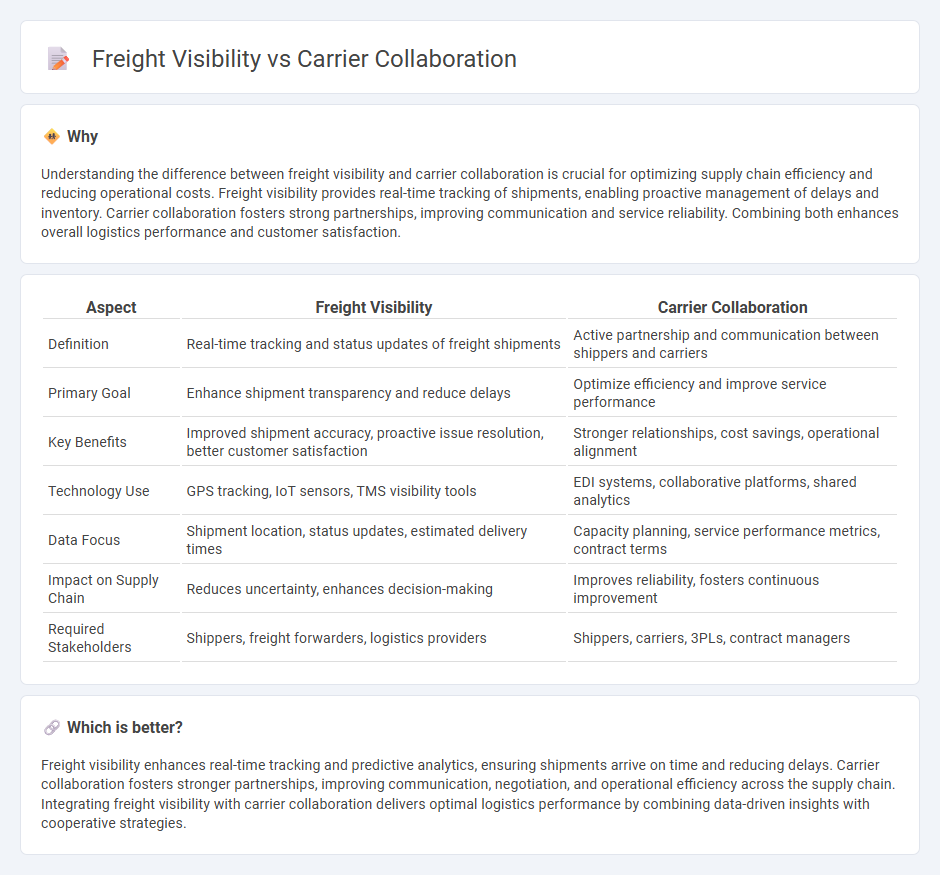 Freight Visibility vs Carrier Collaboration

Why

Understanding the difference between freight visibility and carrier collaboration is crucial for optimizing supply chain efficiency and reducing operational costs. Freight visibility provides real-time tracking of shipments, enabling proactive management of delays and inventory. Carrier collaboration fosters strong partnerships, improving communication and service reliability. Combining both enhances overall logistics performance and customer satisfaction.

| Aspect | Freight Visibility | Carrier Collaboration |
|---|---|---|
| Definition | Real-time tracking and status updates of freight shipments | Active partnership and communication between shippers and carriers |
| Primary Goal | Enhance shipment transparency and reduce delays | Optimize efficiency and improve service performance |
| Key Benefits | Improved shipment accuracy, proactive issue resolution, better customer satisfaction | Stronger relationships, cost savings, operational alignment |
| Technology Use | GPS tracking, IoT sensors, TMS visibility tools | EDI systems, collaborative platforms, shared analytics |
| Data Focus | Shipment location, status updates, estimated delivery times | Capacity planning, service performance metrics, contract terms |
| Impact on Supply Chain | Reduces uncertainty, enhances decision-making | Improves reliability, fosters continuous improvement |
| Required Stakeholders | Shippers, freight forwarders, logistics providers | Shippers, carriers, 3PLs, contract managers |

Which is better?

Freight visibility enhances real-time tracking and predictive analytics, ensuring shipments arrive on time and reducing delays. Carrier collaboration fosters stronger partnerships, improving communication, negotiation, and operational efficiency across the supply chain. Integrating freight visibility with carrier collaboration delivers optimal logistics performance by combining data-driven insights with cooperative strategies.