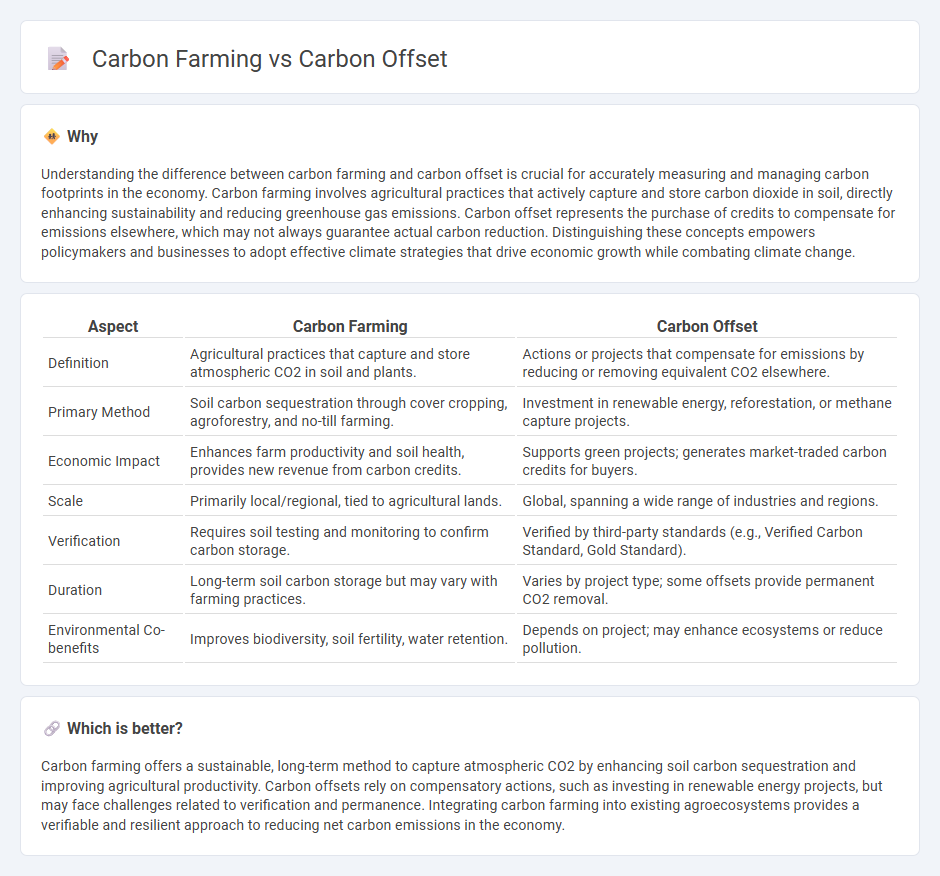 Carbon Farming vs Carbon Offset

Why

Understanding the difference between carbon farming and carbon offset is crucial for accurately measuring and managing carbon footprints in the economy. Carbon farming involves agricultural practices that actively capture and store carbon dioxide in soil, directly enhancing sustainability and reducing greenhouse gas emissions. Carbon offset represents the purchase of credits to compensate for emissions elsewhere, which may not always guarantee actual carbon reduction. Distinguishing these concepts empowers policymakers and businesses to adopt effective climate strategies that drive economic growth while combating climate change.

| Aspect | Carbon Farming | Carbon Offset |
|---|---|---|
| Definition | Agricultural practices that capture and store atmospheric CO2 in soil and plants. | Actions or projects that compensate for emissions by reducing or removing equivalent CO2 elsewhere. |
| Primary Method | Soil carbon sequestration through cover cropping, agroforestry, and no-till farming. | Investment in renewable energy, reforestation, or methane capture projects. |
| Economic Impact | Enhances farm productivity and soil health, provides new revenue from carbon credits. | Supports green projects; generates market-traded carbon credits for buyers. |
| Scale | Primarily local/regional, tied to agricultural lands. | Global, spanning a wide range of industries and regions. |
| Verification | Requires soil testing and monitoring to confirm carbon storage. | Verified by third-party standards (e.g., Verified Carbon Standard, Gold Standard). |
| Duration | Long-term soil carbon storage but may vary with farming practices. | Varies by project type; some offsets provide permanent CO2 removal. |
| Environmental Co-benefits | Improves biodiversity, soil fertility, water retention. | Depends on project; may enhance ecosystems or reduce pollution. |

Which is better?

Carbon farming offers a sustainable, long-term method to capture atmospheric CO2 by enhancing soil carbon sequestration and improving agricultural productivity. Carbon offsets rely on compensatory actions, such as investing in renewable energy projects, but may face challenges related to verification and permanence. Integrating carbon farming into existing agroecosystems provides a verifiable and resilient approach to reducing net carbon emissions in the economy.