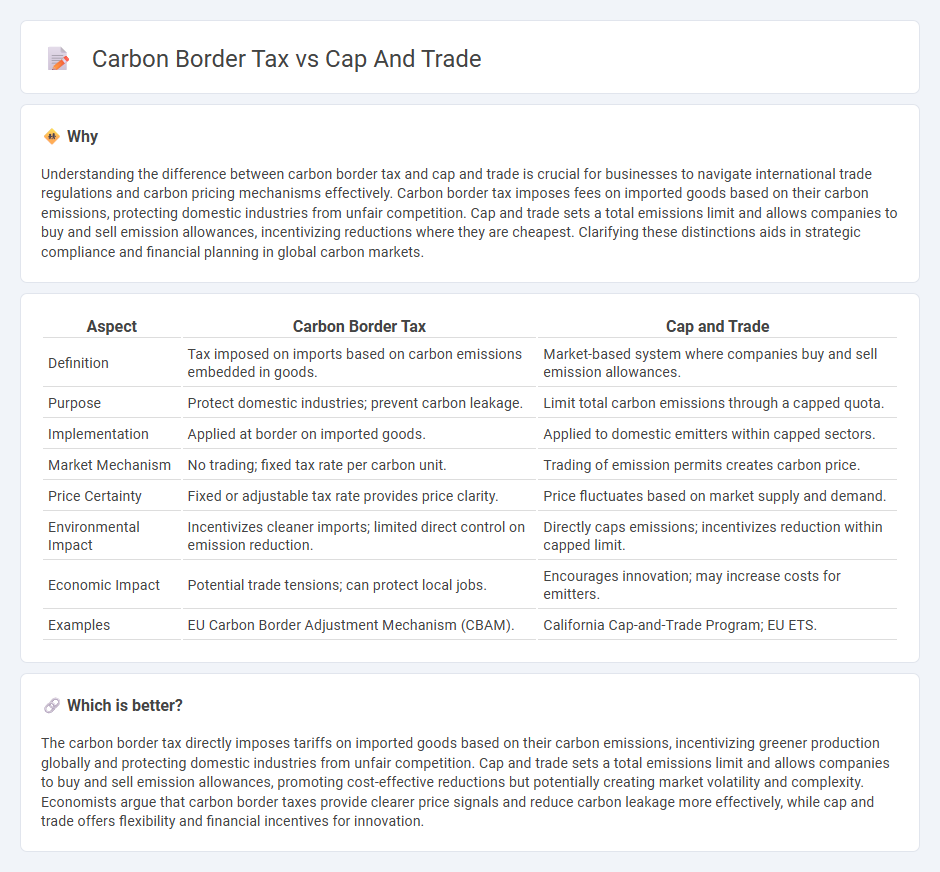 Carbon Border Tax vs Cap And Trade

Why

Understanding the difference between carbon border tax and cap and trade is crucial for businesses to navigate international trade regulations and carbon pricing mechanisms effectively. Carbon border tax imposes fees on imported goods based on their carbon emissions, protecting domestic industries from unfair competition. Cap and trade sets a total emissions limit and allows companies to buy and sell emission allowances, incentivizing reductions where they are cheapest. Clarifying these distinctions aids in strategic compliance and financial planning in global carbon markets.

| Aspect | Carbon Border Tax | Cap and Trade |
|---|---|---|
| Definition | Tax imposed on imports based on carbon emissions embedded in goods. | Market-based system where companies buy and sell emission allowances. |
| Purpose | Protect domestic industries; prevent carbon leakage. | Limit total carbon emissions through a capped quota. |
| Implementation | Applied at border on imported goods. | Applied to domestic emitters within capped sectors. |
| Market Mechanism | No trading; fixed tax rate per carbon unit. | Trading of emission permits creates carbon price. |
| Price Certainty | Fixed or adjustable tax rate provides price clarity. | Price fluctuates based on market supply and demand. |
| Environmental Impact | Incentivizes cleaner imports; limited direct control on emission reduction. | Directly caps emissions; incentivizes reduction within capped limit. |
| Economic Impact | Potential trade tensions; can protect local jobs. | Encourages innovation; may increase costs for emitters. |
| Examples | EU Carbon Border Adjustment Mechanism (CBAM). | California Cap-and-Trade Program; EU ETS. |

Which is better?

The carbon border tax directly imposes tariffs on imported goods based on their carbon emissions, incentivizing greener production globally and protecting domestic industries from unfair competition. Cap and trade sets a total emissions limit and allows companies to buy and sell emission allowances, promoting cost-effective reductions but potentially creating market volatility and complexity. Economists argue that carbon border taxes provide clearer price signals and reduce carbon leakage more effectively, while cap and trade offers flexibility and financial incentives for innovation.