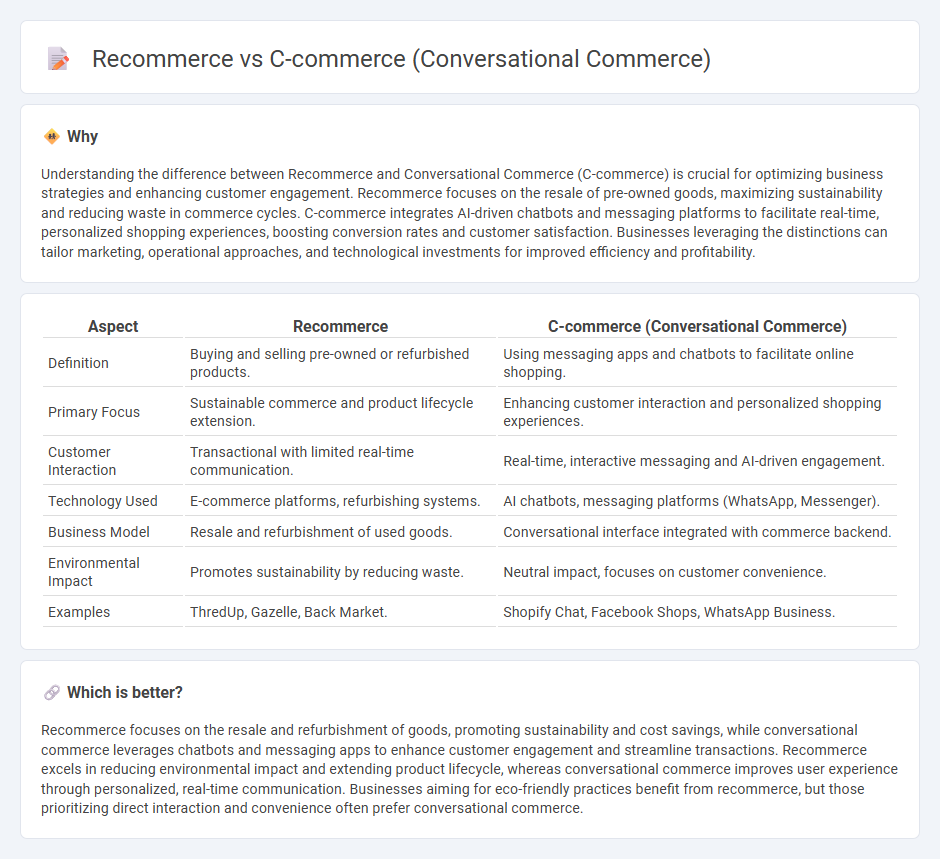 Recommerce vs C-commerce (Conversational Commerce)

Why

Understanding the difference between Recommerce and Conversational Commerce (C-commerce) is crucial for optimizing business strategies and enhancing customer engagement. Recommerce focuses on the resale of pre-owned goods, maximizing sustainability and reducing waste in commerce cycles. C-commerce integrates AI-driven chatbots and messaging platforms to facilitate real-time, personalized shopping experiences, boosting conversion rates and customer satisfaction. Businesses leveraging the distinctions can tailor marketing, operational approaches, and technological investments for improved efficiency and profitability.

| Aspect | Recommerce | C-commerce (Conversational Commerce) |
|---|---|---|
| Definition | Buying and selling pre-owned or refurbished products. | Using messaging apps and chatbots to facilitate online shopping. |
| Primary Focus | Sustainable commerce and product lifecycle extension. | Enhancing customer interaction and personalized shopping experiences. |
| Customer Interaction | Transactional with limited real-time communication. | Real-time, interactive messaging and AI-driven engagement. |
| Technology Used | E-commerce platforms, refurbishing systems. | AI chatbots, messaging platforms (WhatsApp, Messenger). |
| Business Model | Resale and refurbishment of used goods. | Conversational interface integrated with commerce backend. |
| Environmental Impact | Promotes sustainability by reducing waste. | Neutral impact, focuses on customer convenience. |
| Examples | ThredUp, Gazelle, Back Market. | Shopify Chat, Facebook Shops, WhatsApp Business. |

Which is better?

Recommerce focuses on the resale and refurbishment of goods, promoting sustainability and cost savings, while conversational commerce leverages chatbots and messaging apps to enhance customer engagement and streamline transactions. Recommerce excels in reducing environmental impact and extending product lifecycle, whereas conversational commerce improves user experience through personalized, real-time communication. Businesses aiming for eco-friendly practices benefit from recommerce, but those prioritizing direct interaction and convenience often prefer conversational commerce.