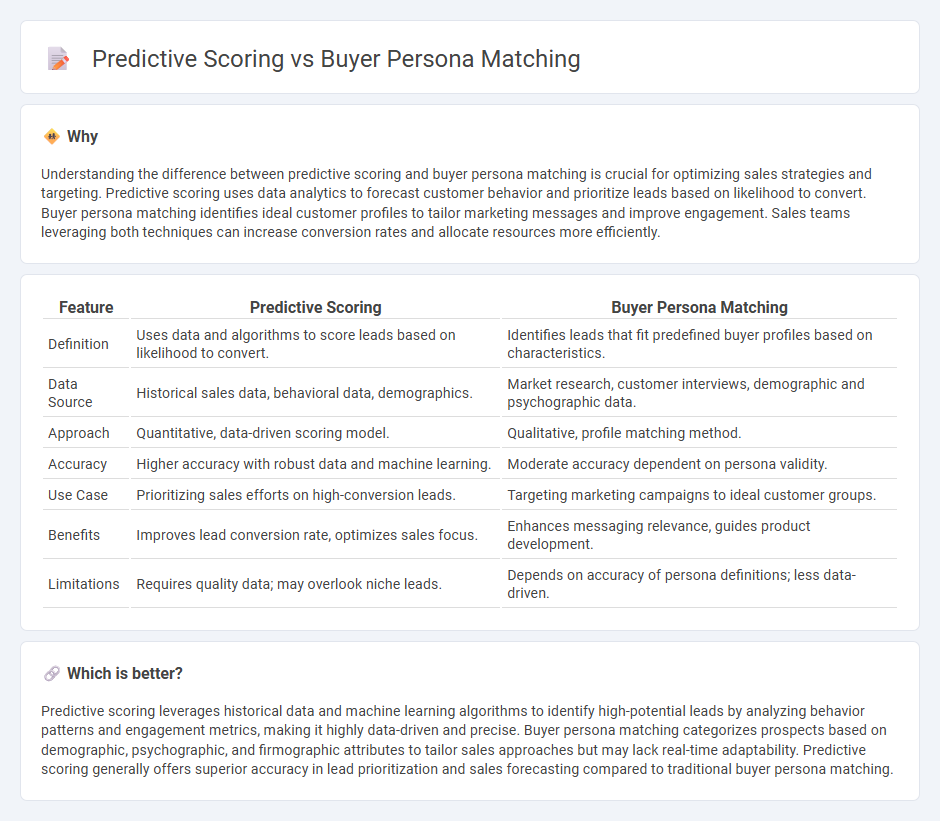 Predictive Scoring vs Buyer Persona Matching

Why

Understanding the difference between predictive scoring and buyer persona matching is crucial for optimizing sales strategies and targeting. Predictive scoring uses data analytics to forecast customer behavior and prioritize leads based on likelihood to convert. Buyer persona matching identifies ideal customer profiles to tailor marketing messages and improve engagement. Sales teams leveraging both techniques can increase conversion rates and allocate resources more efficiently.

| Feature | Predictive Scoring | Buyer Persona Matching |
|---|---|---|
| Definition | Uses data and algorithms to score leads based on likelihood to convert. | Identifies leads that fit predefined buyer profiles based on characteristics. |
| Data Source | Historical sales data, behavioral data, demographics. | Market research, customer interviews, demographic and psychographic data. |
| Approach | Quantitative, data-driven scoring model. | Qualitative, profile matching method. |
| Accuracy | Higher accuracy with robust data and machine learning. | Moderate accuracy dependent on persona validity. |
| Use Case | Prioritizing sales efforts on high-conversion leads. | Targeting marketing campaigns to ideal customer groups. |
| Benefits | Improves lead conversion rate, optimizes sales focus. | Enhances messaging relevance, guides product development. |
| Limitations | Requires quality data; may overlook niche leads. | Depends on accuracy of persona definitions; less data-driven. |

Which is better?

Predictive scoring leverages historical data and machine learning algorithms to identify high-potential leads by analyzing behavior patterns and engagement metrics, making it highly data-driven and precise. Buyer persona matching categorizes prospects based on demographic, psychographic, and firmographic attributes to tailor sales approaches but may lack real-time adaptability. Predictive scoring generally offers superior accuracy in lead prioritization and sales forecasting compared to traditional buyer persona matching.