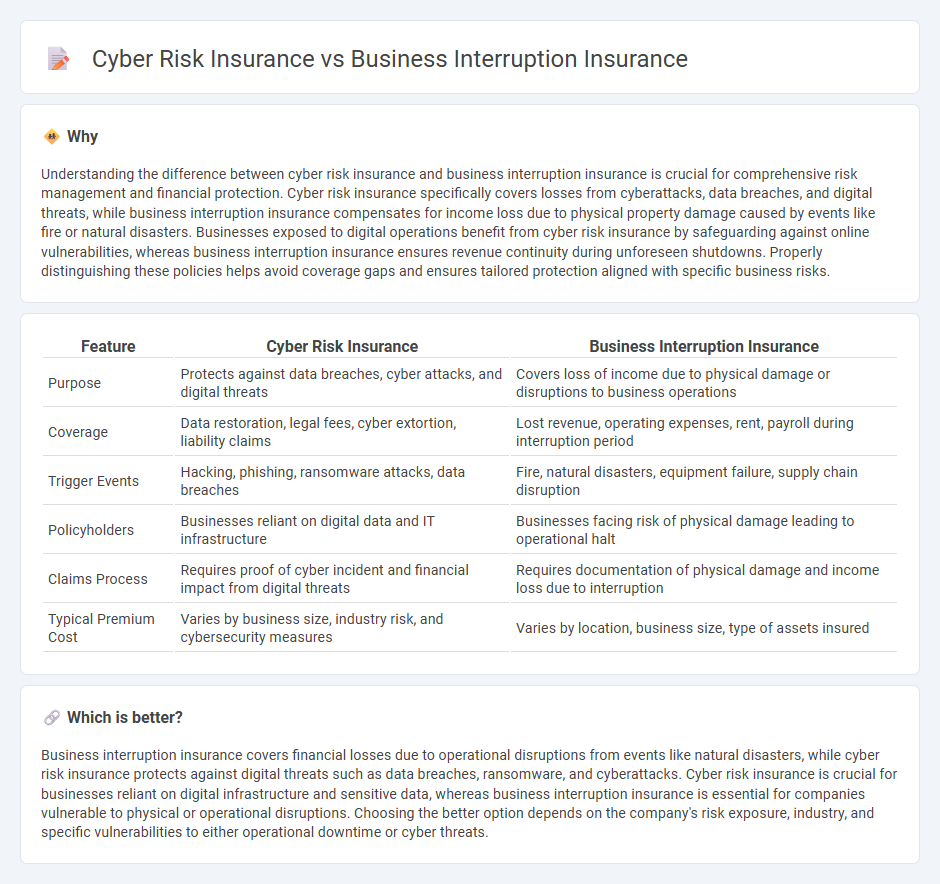 Cyber Risk Insurance vs Business Interruption Insurance

Why

Understanding the difference between cyber risk insurance and business interruption insurance is crucial for comprehensive risk management and financial protection. Cyber risk insurance specifically covers losses from cyberattacks, data breaches, and digital threats, while business interruption insurance compensates for income loss due to physical property damage caused by events like fire or natural disasters. Businesses exposed to digital operations benefit from cyber risk insurance by safeguarding against online vulnerabilities, whereas business interruption insurance ensures revenue continuity during unforeseen shutdowns. Properly distinguishing these policies helps avoid coverage gaps and ensures tailored protection aligned with specific business risks.

| Feature | Cyber Risk Insurance | Business Interruption Insurance |
|---|---|---|
| Purpose | Protects against data breaches, cyber attacks, and digital threats | Covers loss of income due to physical damage or disruptions to business operations |
| Coverage | Data restoration, legal fees, cyber extortion, liability claims | Lost revenue, operating expenses, rent, payroll during interruption period |
| Trigger Events | Hacking, phishing, ransomware attacks, data breaches | Fire, natural disasters, equipment failure, supply chain disruption |
| Policyholders | Businesses reliant on digital data and IT infrastructure | Businesses facing risk of physical damage leading to operational halt |
| Claims Process | Requires proof of cyber incident and financial impact from digital threats | Requires documentation of physical damage and income loss due to interruption |
| Typical Premium Cost | Varies by business size, industry risk, and cybersecurity measures | Varies by location, business size, type of assets insured |

Which is better?

Business interruption insurance covers financial losses due to operational disruptions from events like natural disasters, while cyber risk insurance protects against digital threats such as data breaches, ransomware, and cyberattacks. Cyber risk insurance is crucial for businesses reliant on digital infrastructure and sensitive data, whereas business interruption insurance is essential for companies vulnerable to physical or operational disruptions. Choosing the better option depends on the company's risk exposure, industry, and specific vulnerabilities to either operational downtime or cyber threats.