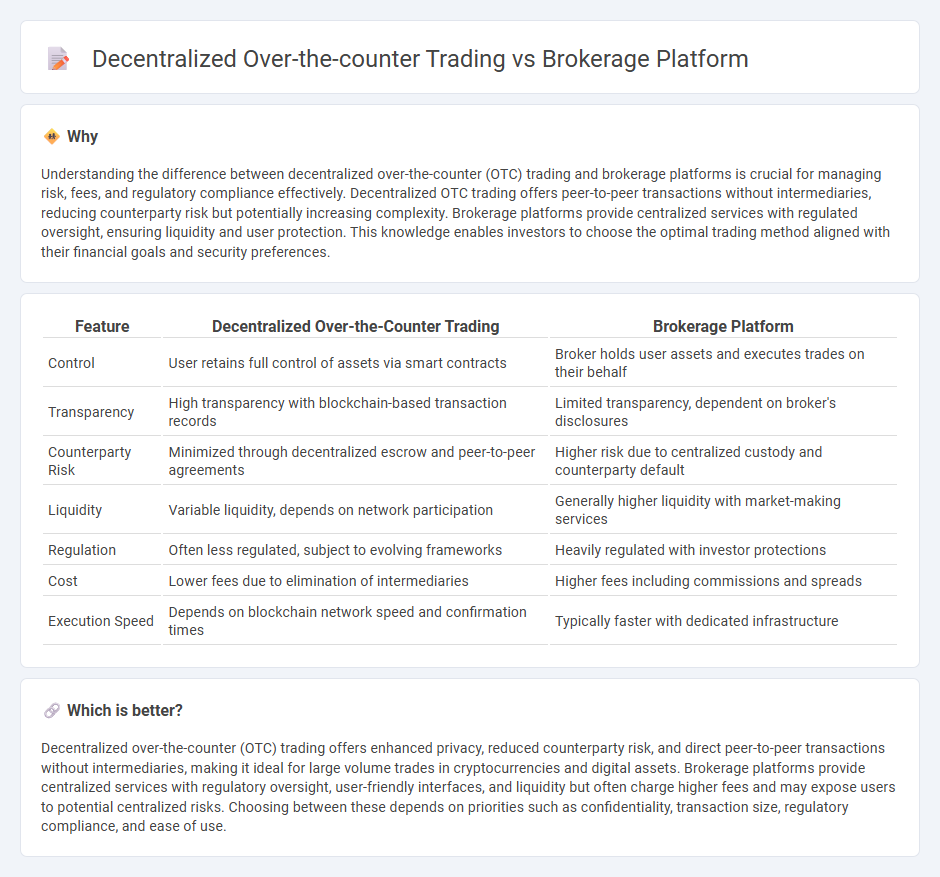 Decentralized Over-the-counter Trading vs Brokerage Platform

Why

Understanding the difference between decentralized over-the-counter (OTC) trading and brokerage platforms is crucial for managing risk, fees, and regulatory compliance effectively. Decentralized OTC trading offers peer-to-peer transactions without intermediaries, reducing counterparty risk but potentially increasing complexity. Brokerage platforms provide centralized services with regulated oversight, ensuring liquidity and user protection. This knowledge enables investors to choose the optimal trading method aligned with their financial goals and security preferences.

| Feature | Decentralized Over-the-Counter Trading | Brokerage Platform |
|---|---|---|
| Control | User retains full control of assets via smart contracts | Broker holds user assets and executes trades on their behalf |
| Transparency | High transparency with blockchain-based transaction records | Limited transparency, dependent on broker's disclosures |
| Counterparty Risk | Minimized through decentralized escrow and peer-to-peer agreements | Higher risk due to centralized custody and counterparty default |
| Liquidity | Variable liquidity, depends on network participation | Generally higher liquidity with market-making services |
| Regulation | Often less regulated, subject to evolving frameworks | Heavily regulated with investor protections |
| Cost | Lower fees due to elimination of intermediaries | Higher fees including commissions and spreads |
| Execution Speed | Depends on blockchain network speed and confirmation times | Typically faster with dedicated infrastructure |

Which is better?

Decentralized over-the-counter (OTC) trading offers enhanced privacy, reduced counterparty risk, and direct peer-to-peer transactions without intermediaries, making it ideal for large volume trades in cryptocurrencies and digital assets. Brokerage platforms provide centralized services with regulatory oversight, user-friendly interfaces, and liquidity but often charge higher fees and may expose users to potential centralized risks. Choosing between these depends on priorities such as confidentiality, transaction size, regulatory compliance, and ease of use.