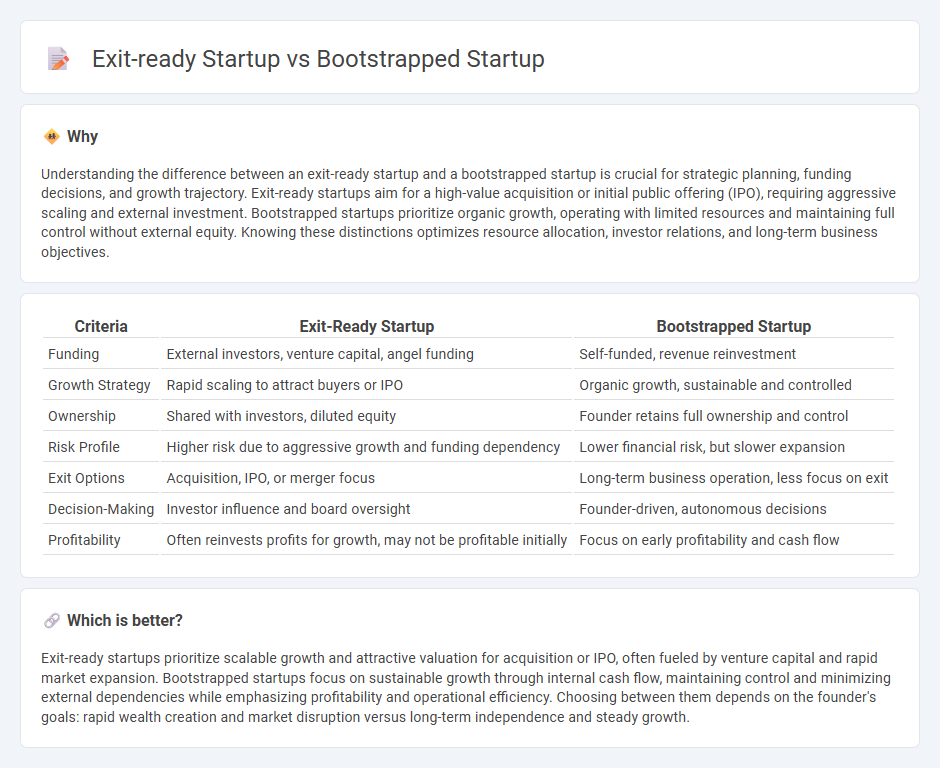 Exit-ready Startup vs Bootstrapped Startup

Why

Understanding the difference between an exit-ready startup and a bootstrapped startup is crucial for strategic planning, funding decisions, and growth trajectory. Exit-ready startups aim for a high-value acquisition or initial public offering (IPO), requiring aggressive scaling and external investment. Bootstrapped startups prioritize organic growth, operating with limited resources and maintaining full control without external equity. Knowing these distinctions optimizes resource allocation, investor relations, and long-term business objectives.

| Criteria | Exit-Ready Startup | Bootstrapped Startup |
|---|---|---|
| Funding | External investors, venture capital, angel funding | Self-funded, revenue reinvestment |
| Growth Strategy | Rapid scaling to attract buyers or IPO | Organic growth, sustainable and controlled |
| Ownership | Shared with investors, diluted equity | Founder retains full ownership and control |
| Risk Profile | Higher risk due to aggressive growth and funding dependency | Lower financial risk, but slower expansion |
| Exit Options | Acquisition, IPO, or merger focus | Long-term business operation, less focus on exit |
| Decision-Making | Investor influence and board oversight | Founder-driven, autonomous decisions |
| Profitability | Often reinvests profits for growth, may not be profitable initially | Focus on early profitability and cash flow |

Which is better?

Exit-ready startups prioritize scalable growth and attractive valuation for acquisition or IPO, often fueled by venture capital and rapid market expansion. Bootstrapped startups focus on sustainable growth through internal cash flow, maintaining control and minimizing external dependencies while emphasizing profitability and operational efficiency. Choosing between them depends on the founder's goals: rapid wealth creation and market disruption versus long-term independence and steady growth.