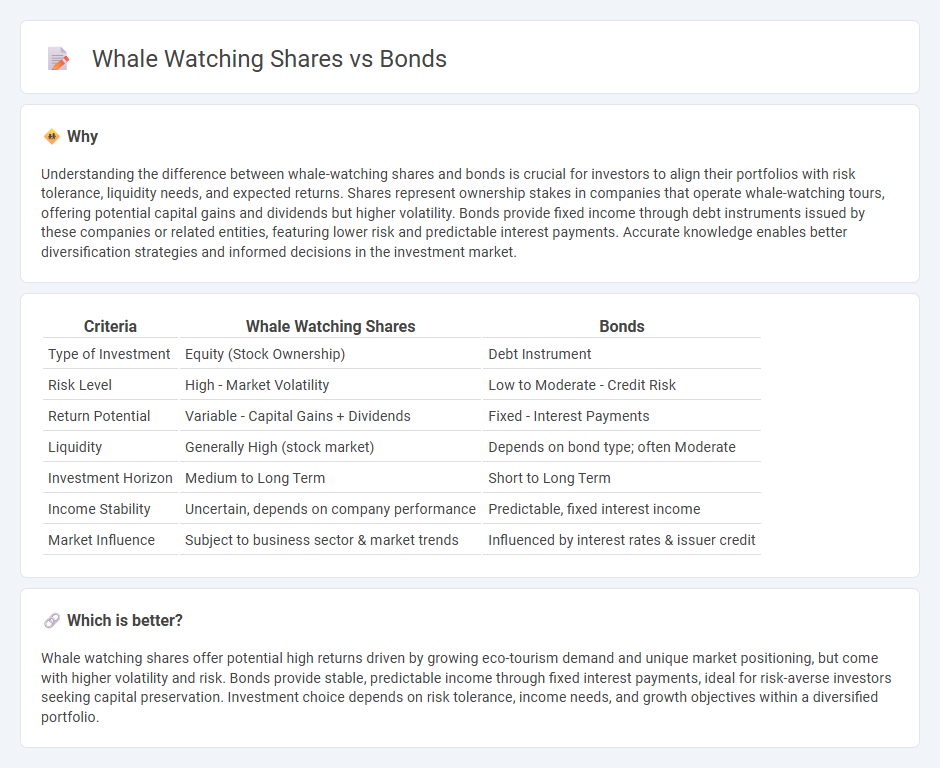 Whale Watching Shares vs Bonds

Why

Understanding the difference between whale-watching shares and bonds is crucial for investors to align their portfolios with risk tolerance, liquidity needs, and expected returns. Shares represent ownership stakes in companies that operate whale-watching tours, offering potential capital gains and dividends but higher volatility. Bonds provide fixed income through debt instruments issued by these companies or related entities, featuring lower risk and predictable interest payments. Accurate knowledge enables better diversification strategies and informed decisions in the investment market.

| Criteria | Whale Watching Shares | Bonds |
|---|---|---|
| Type of Investment | Equity (Stock Ownership) | Debt Instrument |
| Risk Level | High - Market Volatility | Low to Moderate - Credit Risk |
| Return Potential | Variable - Capital Gains + Dividends | Fixed - Interest Payments |
| Liquidity | Generally High (stock market) | Depends on bond type; often Moderate |
| Investment Horizon | Medium to Long Term | Short to Long Term |
| Income Stability | Uncertain, depends on company performance | Predictable, fixed interest income |
| Market Influence | Subject to business sector & market trends | Influenced by interest rates & issuer credit |

Which is better?

Whale watching shares offer potential high returns driven by growing eco-tourism demand and unique market positioning, but come with higher volatility and risk. Bonds provide stable, predictable income through fixed interest payments, ideal for risk-averse investors seeking capital preservation. Investment choice depends on risk tolerance, income needs, and growth objectives within a diversified portfolio.