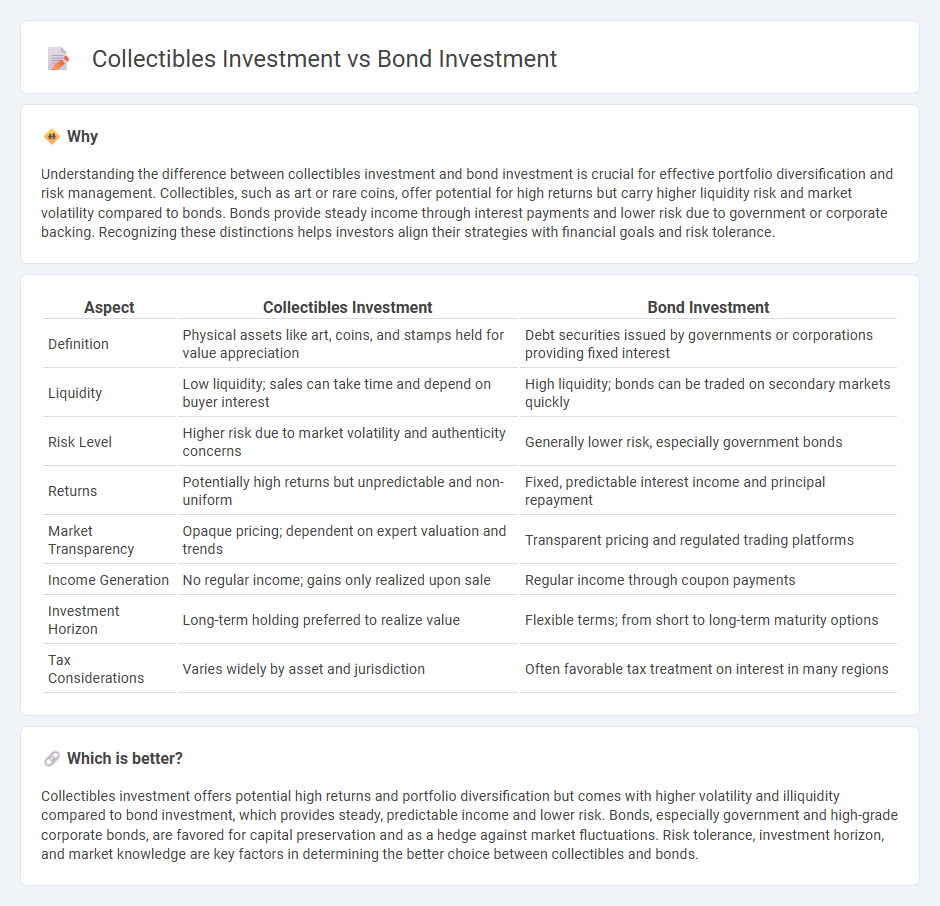 Collectibles Investment vs Bond Investment

Why

Understanding the difference between collectibles investment and bond investment is crucial for effective portfolio diversification and risk management. Collectibles, such as art or rare coins, offer potential for high returns but carry higher liquidity risk and market volatility compared to bonds. Bonds provide steady income through interest payments and lower risk due to government or corporate backing. Recognizing these distinctions helps investors align their strategies with financial goals and risk tolerance.

| Aspect | Collectibles Investment | Bond Investment |
|---|---|---|
| Definition | Physical assets like art, coins, and stamps held for value appreciation | Debt securities issued by governments or corporations providing fixed interest |
| Liquidity | Low liquidity; sales can take time and depend on buyer interest | High liquidity; bonds can be traded on secondary markets quickly |
| Risk Level | Higher risk due to market volatility and authenticity concerns | Generally lower risk, especially government bonds |
| Returns | Potentially high returns but unpredictable and non-uniform | Fixed, predictable interest income and principal repayment |
| Market Transparency | Opaque pricing; dependent on expert valuation and trends | Transparent pricing and regulated trading platforms |
| Income Generation | No regular income; gains only realized upon sale | Regular income through coupon payments |
| Investment Horizon | Long-term holding preferred to realize value | Flexible terms; from short to long-term maturity options |
| Tax Considerations | Varies widely by asset and jurisdiction | Often favorable tax treatment on interest in many regions |

Which is better?

Collectibles investment offers potential high returns and portfolio diversification but comes with higher volatility and illiquidity compared to bond investment, which provides steady, predictable income and lower risk. Bonds, especially government and high-grade corporate bonds, are favored for capital preservation and as a hedge against market fluctuations. Risk tolerance, investment horizon, and market knowledge are key factors in determining the better choice between collectibles and bonds.