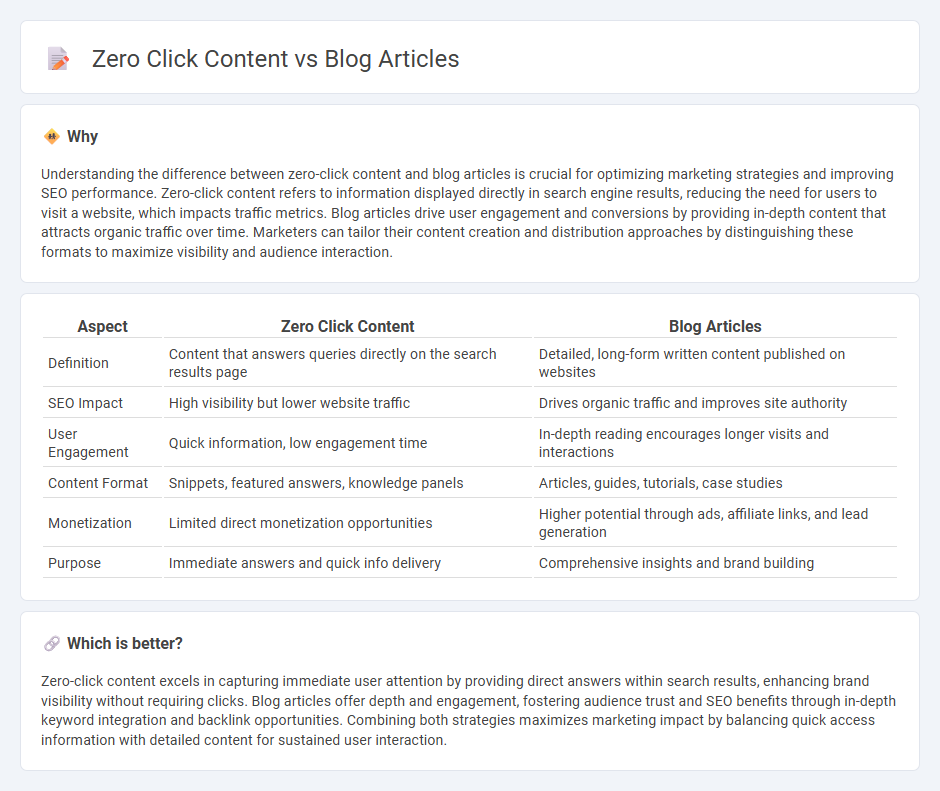 Zero Click Content vs Blog Articles

Why

Understanding the difference between zero-click content and blog articles is crucial for optimizing marketing strategies and improving SEO performance. Zero-click content refers to information displayed directly in search engine results, reducing the need for users to visit a website, which impacts traffic metrics. Blog articles drive user engagement and conversions by providing in-depth content that attracts organic traffic over time. Marketers can tailor their content creation and distribution approaches by distinguishing these formats to maximize visibility and audience interaction.

| Aspect | Zero Click Content | Blog Articles |
|---|---|---|
| Definition | Content that answers queries directly on the search results page | Detailed, long-form written content published on websites |
| SEO Impact | High visibility but lower website traffic | Drives organic traffic and improves site authority |
| User Engagement | Quick information, low engagement time | In-depth reading encourages longer visits and interactions |
| Content Format | Snippets, featured answers, knowledge panels | Articles, guides, tutorials, case studies |
| Monetization | Limited direct monetization opportunities | Higher potential through ads, affiliate links, and lead generation |
| Purpose | Immediate answers and quick info delivery | Comprehensive insights and brand building |

Which is better?

Zero-click content excels in capturing immediate user attention by providing direct answers within search results, enhancing brand visibility without requiring clicks. Blog articles offer depth and engagement, fostering audience trust and SEO benefits through in-depth keyword integration and backlink opportunities. Combining both strategies maximizes marketing impact by balancing quick access information with detailed content for sustained user interaction.