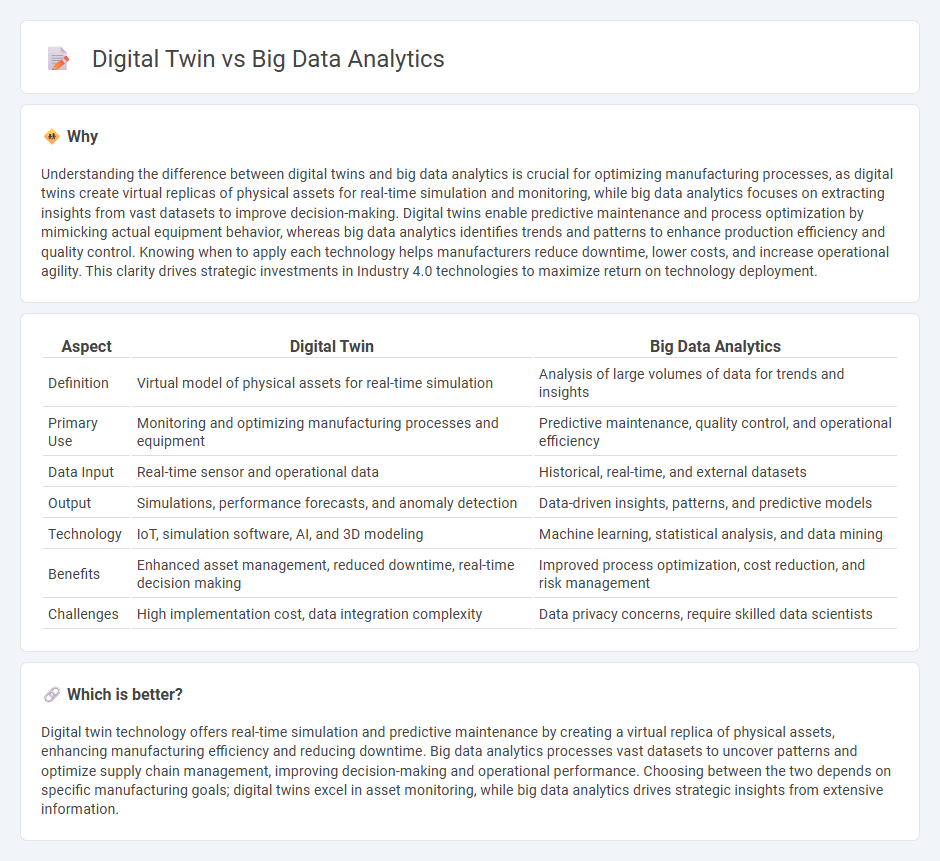 Digital Twin vs Big Data Analytics

Why

Understanding the difference between digital twins and big data analytics is crucial for optimizing manufacturing processes, as digital twins create virtual replicas of physical assets for real-time simulation and monitoring, while big data analytics focuses on extracting insights from vast datasets to improve decision-making. Digital twins enable predictive maintenance and process optimization by mimicking actual equipment behavior, whereas big data analytics identifies trends and patterns to enhance production efficiency and quality control. Knowing when to apply each technology helps manufacturers reduce downtime, lower costs, and increase operational agility. This clarity drives strategic investments in Industry 4.0 technologies to maximize return on technology deployment.

| Aspect | Digital Twin | Big Data Analytics |
|---|---|---|
| Definition | Virtual model of physical assets for real-time simulation | Analysis of large volumes of data for trends and insights |
| Primary Use | Monitoring and optimizing manufacturing processes and equipment | Predictive maintenance, quality control, and operational efficiency |
| Data Input | Real-time sensor and operational data | Historical, real-time, and external datasets |
| Output | Simulations, performance forecasts, and anomaly detection | Data-driven insights, patterns, and predictive models |
| Technology | IoT, simulation software, AI, and 3D modeling | Machine learning, statistical analysis, and data mining |
| Benefits | Enhanced asset management, reduced downtime, real-time decision making | Improved process optimization, cost reduction, and risk management |
| Challenges | High implementation cost, data integration complexity | Data privacy concerns, require skilled data scientists |

Which is better?

Digital twin technology offers real-time simulation and predictive maintenance by creating a virtual replica of physical assets, enhancing manufacturing efficiency and reducing downtime. Big data analytics processes vast datasets to uncover patterns and optimize supply chain management, improving decision-making and operational performance. Choosing between the two depends on specific manufacturing goals; digital twins excel in asset monitoring, while big data analytics drives strategic insights from extensive information.