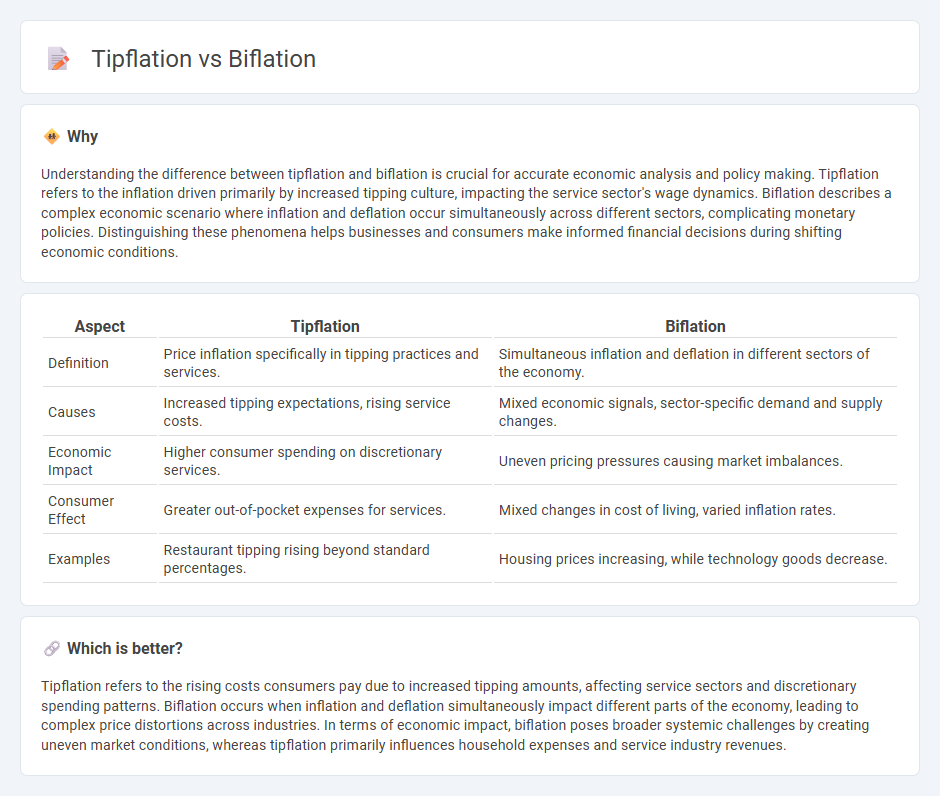 Tipflation vs Biflation

Why

Understanding the difference between tipflation and biflation is crucial for accurate economic analysis and policy making. Tipflation refers to the inflation driven primarily by increased tipping culture, impacting the service sector's wage dynamics. Biflation describes a complex economic scenario where inflation and deflation occur simultaneously across different sectors, complicating monetary policies. Distinguishing these phenomena helps businesses and consumers make informed financial decisions during shifting economic conditions.

| Aspect | Tipflation | Biflation |
|---|---|---|
| Definition | Price inflation specifically in tipping practices and services. | Simultaneous inflation and deflation in different sectors of the economy. |
| Causes | Increased tipping expectations, rising service costs. | Mixed economic signals, sector-specific demand and supply changes. |
| Economic Impact | Higher consumer spending on discretionary services. | Uneven pricing pressures causing market imbalances. |
| Consumer Effect | Greater out-of-pocket expenses for services. | Mixed changes in cost of living, varied inflation rates. |
| Examples | Restaurant tipping rising beyond standard percentages. | Housing prices increasing, while technology goods decrease. |

Which is better?

Tipflation refers to the rising costs consumers pay due to increased tipping amounts, affecting service sectors and discretionary spending patterns. Biflation occurs when inflation and deflation simultaneously impact different parts of the economy, leading to complex price distortions across industries. In terms of economic impact, biflation poses broader systemic challenges by creating uneven market conditions, whereas tipflation primarily influences household expenses and service industry revenues.