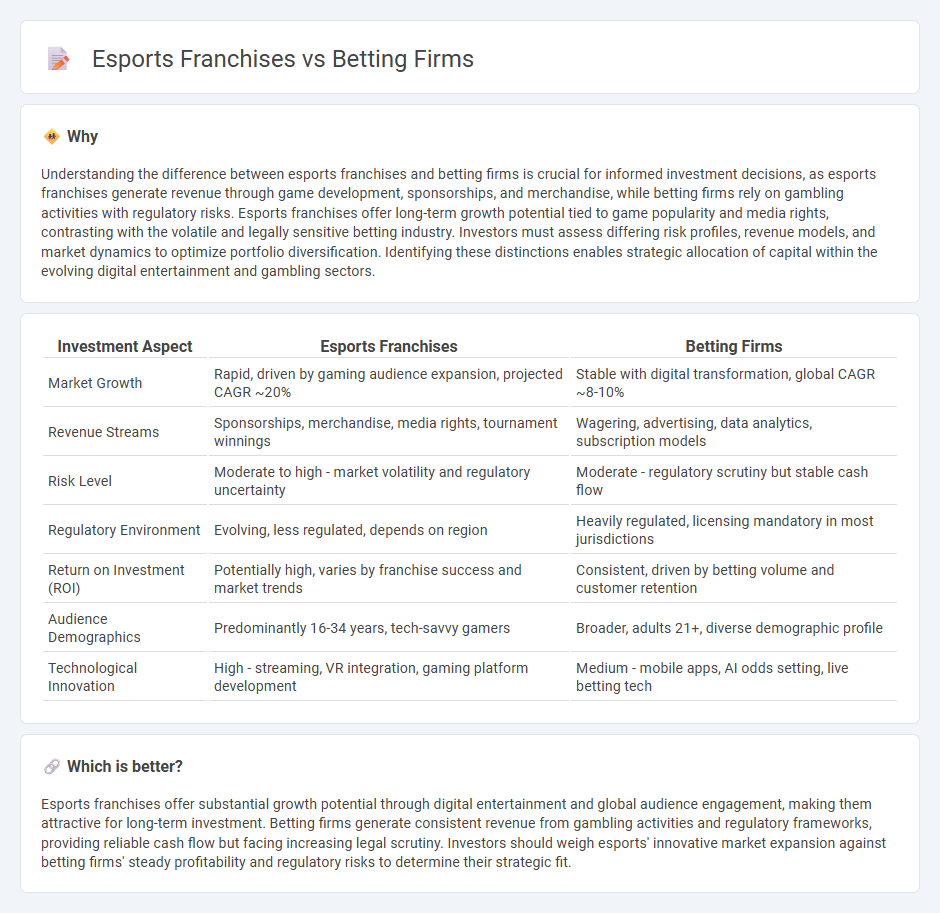 Esports Franchises vs Betting Firms

Why

Understanding the difference between esports franchises and betting firms is crucial for informed investment decisions, as esports franchises generate revenue through game development, sponsorships, and merchandise, while betting firms rely on gambling activities with regulatory risks. Esports franchises offer long-term growth potential tied to game popularity and media rights, contrasting with the volatile and legally sensitive betting industry. Investors must assess differing risk profiles, revenue models, and market dynamics to optimize portfolio diversification. Identifying these distinctions enables strategic allocation of capital within the evolving digital entertainment and gambling sectors.

| Investment Aspect | Esports Franchises | Betting Firms |
|---|---|---|
| Market Growth | Rapid, driven by gaming audience expansion, projected CAGR ~20% | Stable with digital transformation, global CAGR ~8-10% |
| Revenue Streams | Sponsorships, merchandise, media rights, tournament winnings | Wagering, advertising, data analytics, subscription models |
| Risk Level | Moderate to high - market volatility and regulatory uncertainty | Moderate - regulatory scrutiny but stable cash flow |
| Regulatory Environment | Evolving, less regulated, depends on region | Heavily regulated, licensing mandatory in most jurisdictions |
| Return on Investment (ROI) | Potentially high, varies by franchise success and market trends | Consistent, driven by betting volume and customer retention |
| Audience Demographics | Predominantly 16-34 years, tech-savvy gamers | Broader, adults 21+, diverse demographic profile |
| Technological Innovation | High - streaming, VR integration, gaming platform development | Medium - mobile apps, AI odds setting, live betting tech |

Which is better?

Esports franchises offer substantial growth potential through digital entertainment and global audience engagement, making them attractive for long-term investment. Betting firms generate consistent revenue from gambling activities and regulatory frameworks, providing reliable cash flow but facing increasing legal scrutiny. Investors should weigh esports' innovative market expansion against betting firms' steady profitability and regulatory risks to determine their strategic fit.