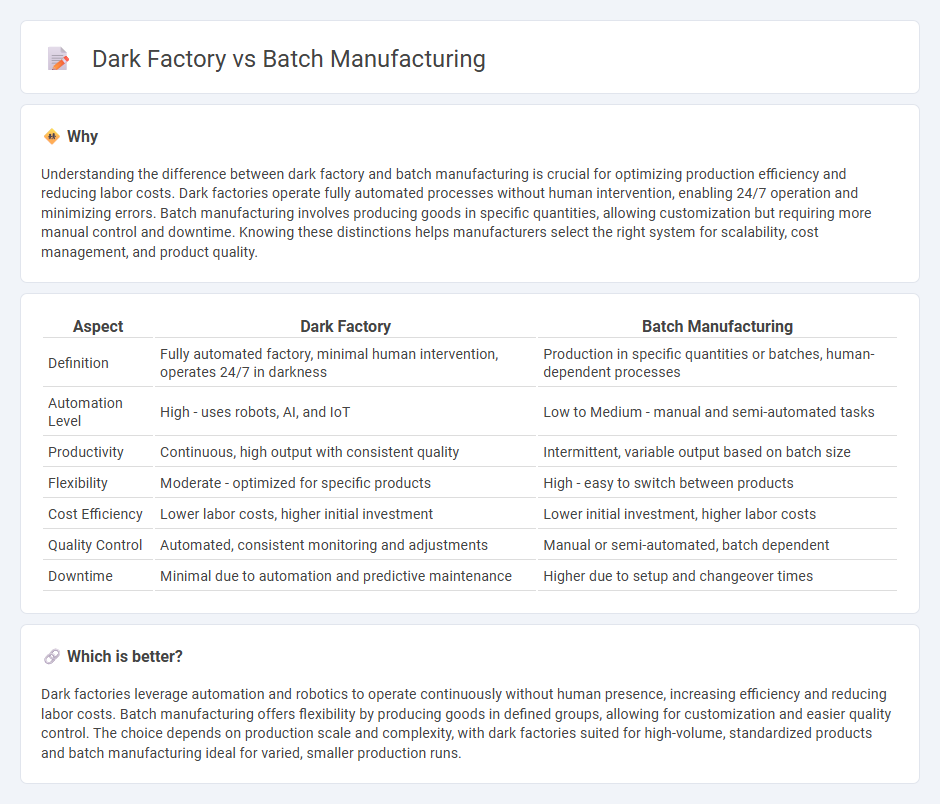 Dark Factory vs Batch Manufacturing

Why

Understanding the difference between dark factory and batch manufacturing is crucial for optimizing production efficiency and reducing labor costs. Dark factories operate fully automated processes without human intervention, enabling 24/7 operation and minimizing errors. Batch manufacturing involves producing goods in specific quantities, allowing customization but requiring more manual control and downtime. Knowing these distinctions helps manufacturers select the right system for scalability, cost management, and product quality.

| Aspect | Dark Factory | Batch Manufacturing |
|---|---|---|
| Definition | Fully automated factory, minimal human intervention, operates 24/7 in darkness | Production in specific quantities or batches, human-dependent processes |
| Automation Level | High - uses robots, AI, and IoT | Low to Medium - manual and semi-automated tasks |
| Productivity | Continuous, high output with consistent quality | Intermittent, variable output based on batch size |
| Flexibility | Moderate - optimized for specific products | High - easy to switch between products |
| Cost Efficiency | Lower labor costs, higher initial investment | Lower initial investment, higher labor costs |
| Quality Control | Automated, consistent monitoring and adjustments | Manual or semi-automated, batch dependent |
| Downtime | Minimal due to automation and predictive maintenance | Higher due to setup and changeover times |

Which is better?

Dark factories leverage automation and robotics to operate continuously without human presence, increasing efficiency and reducing labor costs. Batch manufacturing offers flexibility by producing goods in defined groups, allowing for customization and easier quality control. The choice depends on production scale and complexity, with dark factories suited for high-volume, standardized products and batch manufacturing ideal for varied, smaller production runs.