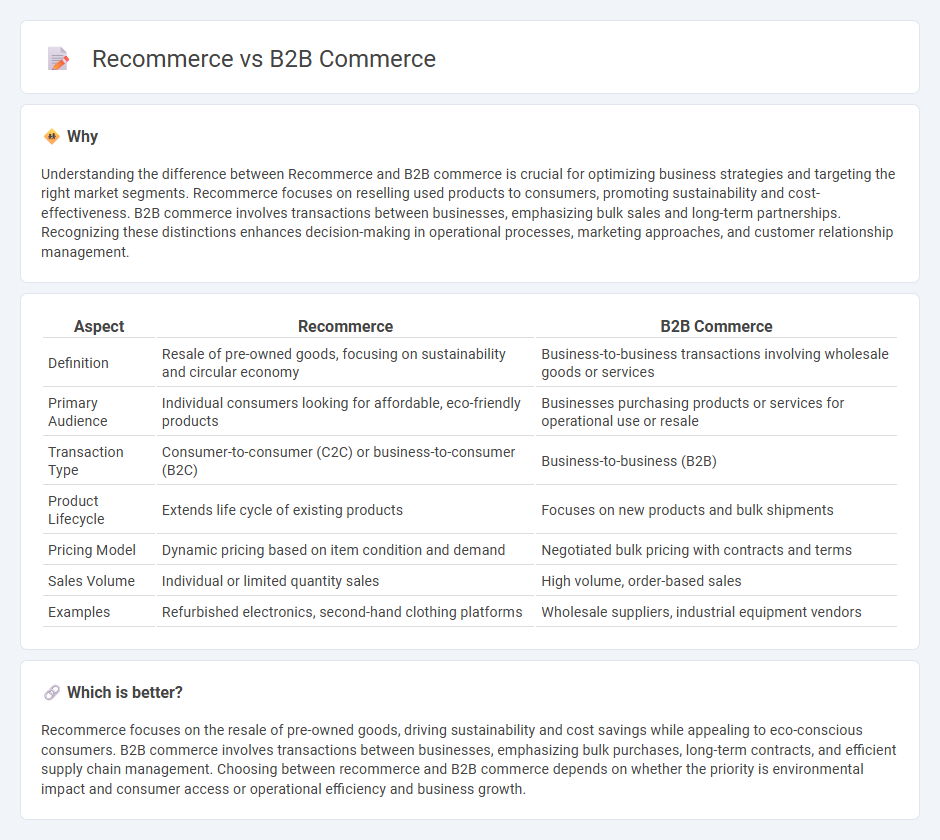 Recommerce vs B2B Commerce

Why

Understanding the difference between Recommerce and B2B commerce is crucial for optimizing business strategies and targeting the right market segments. Recommerce focuses on reselling used products to consumers, promoting sustainability and cost-effectiveness. B2B commerce involves transactions between businesses, emphasizing bulk sales and long-term partnerships. Recognizing these distinctions enhances decision-making in operational processes, marketing approaches, and customer relationship management.

| Aspect | Recommerce | B2B Commerce |
|---|---|---|
| Definition | Resale of pre-owned goods, focusing on sustainability and circular economy | Business-to-business transactions involving wholesale goods or services |
| Primary Audience | Individual consumers looking for affordable, eco-friendly products | Businesses purchasing products or services for operational use or resale |
| Transaction Type | Consumer-to-consumer (C2C) or business-to-consumer (B2C) | Business-to-business (B2B) |
| Product Lifecycle | Extends life cycle of existing products | Focuses on new products and bulk shipments |
| Pricing Model | Dynamic pricing based on item condition and demand | Negotiated bulk pricing with contracts and terms |
| Sales Volume | Individual or limited quantity sales | High volume, order-based sales |
| Examples | Refurbished electronics, second-hand clothing platforms | Wholesale suppliers, industrial equipment vendors |

Which is better?

Recommerce focuses on the resale of pre-owned goods, driving sustainability and cost savings while appealing to eco-conscious consumers. B2B commerce involves transactions between businesses, emphasizing bulk purchases, long-term contracts, and efficient supply chain management. Choosing between recommerce and B2B commerce depends on whether the priority is environmental impact and consumer access or operational efficiency and business growth.