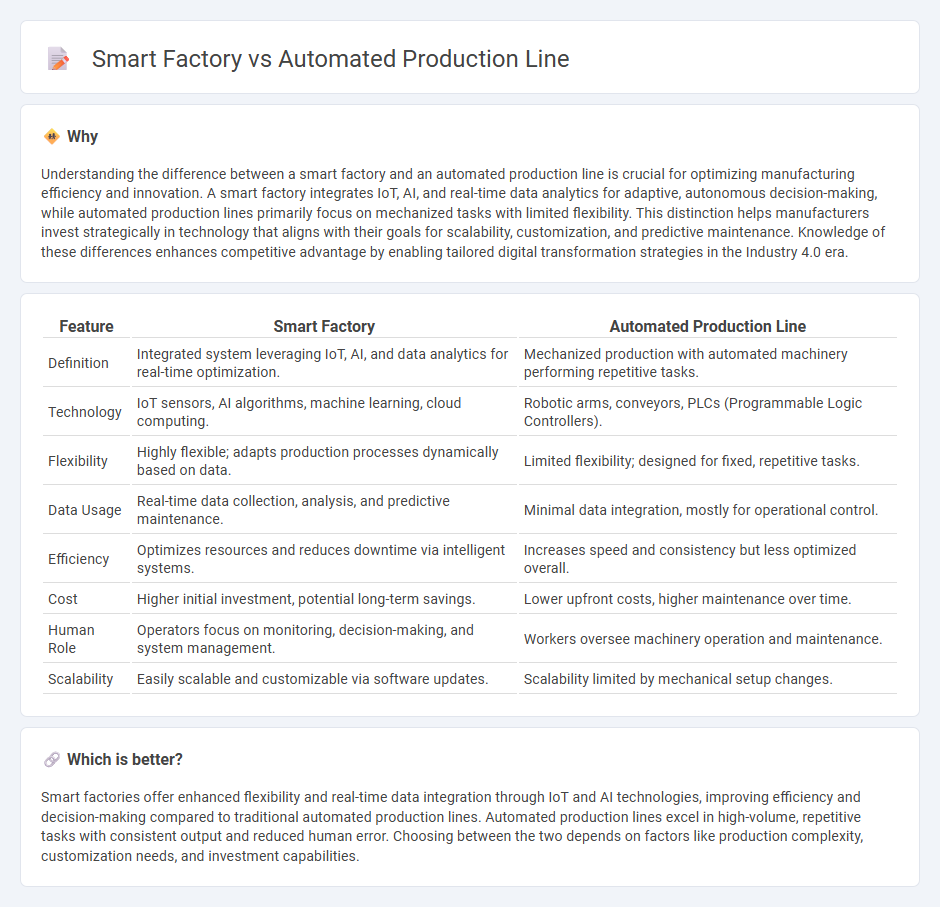 Smart Factory vs Automated Production Line

Why

Understanding the difference between a smart factory and an automated production line is crucial for optimizing manufacturing efficiency and innovation. A smart factory integrates IoT, AI, and real-time data analytics for adaptive, autonomous decision-making, while automated production lines primarily focus on mechanized tasks with limited flexibility. This distinction helps manufacturers invest strategically in technology that aligns with their goals for scalability, customization, and predictive maintenance. Knowledge of these differences enhances competitive advantage by enabling tailored digital transformation strategies in the Industry 4.0 era.

| Feature | Smart Factory | Automated Production Line |
|---|---|---|
| Definition | Integrated system leveraging IoT, AI, and data analytics for real-time optimization. | Mechanized production with automated machinery performing repetitive tasks. |
| Technology | IoT sensors, AI algorithms, machine learning, cloud computing. | Robotic arms, conveyors, PLCs (Programmable Logic Controllers). |
| Flexibility | Highly flexible; adapts production processes dynamically based on data. | Limited flexibility; designed for fixed, repetitive tasks. |
| Data Usage | Real-time data collection, analysis, and predictive maintenance. | Minimal data integration, mostly for operational control. |
| Efficiency | Optimizes resources and reduces downtime via intelligent systems. | Increases speed and consistency but less optimized overall. |
| Cost | Higher initial investment, potential long-term savings. | Lower upfront costs, higher maintenance over time. |
| Human Role | Operators focus on monitoring, decision-making, and system management. | Workers oversee machinery operation and maintenance. |
| Scalability | Easily scalable and customizable via software updates. | Scalability limited by mechanical setup changes. |

Which is better?

Smart factories offer enhanced flexibility and real-time data integration through IoT and AI technologies, improving efficiency and decision-making compared to traditional automated production lines. Automated production lines excel in high-volume, repetitive tasks with consistent output and reduced human error. Choosing between the two depends on factors like production complexity, customization needs, and investment capabilities.