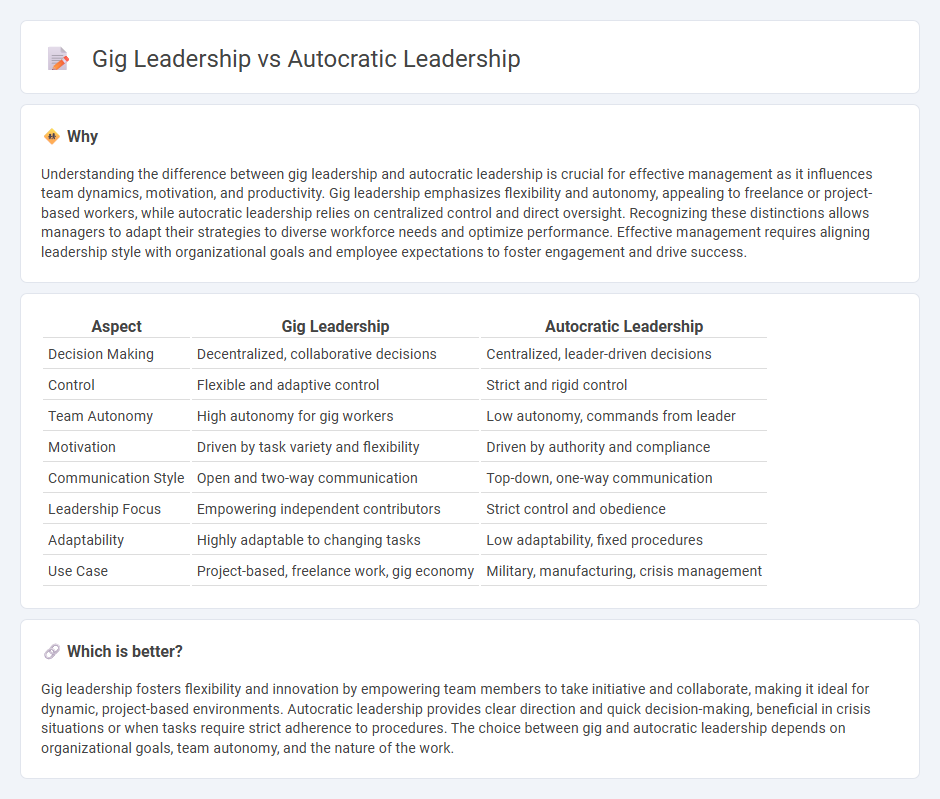 Gig Leadership vs Autocratic Leadership

Why

Understanding the difference between gig leadership and autocratic leadership is crucial for effective management as it influences team dynamics, motivation, and productivity. Gig leadership emphasizes flexibility and autonomy, appealing to freelance or project-based workers, while autocratic leadership relies on centralized control and direct oversight. Recognizing these distinctions allows managers to adapt their strategies to diverse workforce needs and optimize performance. Effective management requires aligning leadership style with organizational goals and employee expectations to foster engagement and drive success.

| Aspect | Gig Leadership | Autocratic Leadership |
|---|---|---|
| Decision Making | Decentralized, collaborative decisions | Centralized, leader-driven decisions |
| Control | Flexible and adaptive control | Strict and rigid control |
| Team Autonomy | High autonomy for gig workers | Low autonomy, commands from leader |
| Motivation | Driven by task variety and flexibility | Driven by authority and compliance |
| Communication Style | Open and two-way communication | Top-down, one-way communication |
| Leadership Focus | Empowering independent contributors | Strict control and obedience |
| Adaptability | Highly adaptable to changing tasks | Low adaptability, fixed procedures |
| Use Case | Project-based, freelance work, gig economy | Military, manufacturing, crisis management |

Which is better?

Gig leadership fosters flexibility and innovation by empowering team members to take initiative and collaborate, making it ideal for dynamic, project-based environments. Autocratic leadership provides clear direction and quick decision-making, beneficial in crisis situations or when tasks require strict adherence to procedures. The choice between gig and autocratic leadership depends on organizational goals, team autonomy, and the nature of the work.