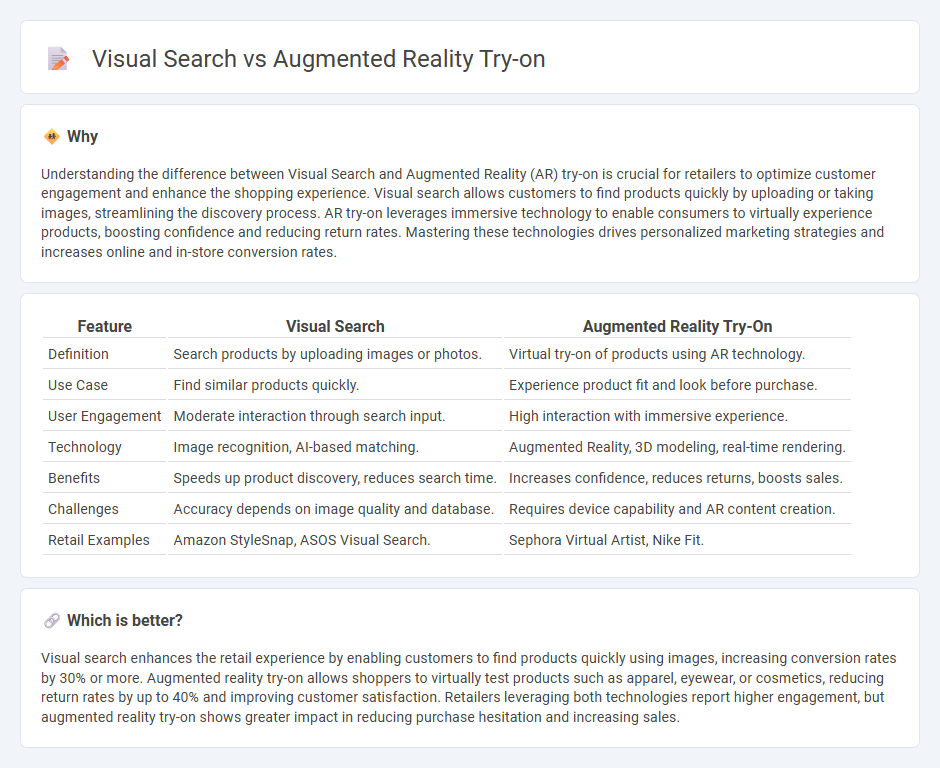 Visual Search vs Augmented Reality Try-on

Why

Understanding the difference between Visual Search and Augmented Reality (AR) try-on is crucial for retailers to optimize customer engagement and enhance the shopping experience. Visual search allows customers to find products quickly by uploading or taking images, streamlining the discovery process. AR try-on leverages immersive technology to enable consumers to virtually experience products, boosting confidence and reducing return rates. Mastering these technologies drives personalized marketing strategies and increases online and in-store conversion rates.

| Feature | Visual Search | Augmented Reality Try-On |
|---|---|---|
| Definition | Search products by uploading images or photos. | Virtual try-on of products using AR technology. |
| Use Case | Find similar products quickly. | Experience product fit and look before purchase. |
| User Engagement | Moderate interaction through search input. | High interaction with immersive experience. |
| Technology | Image recognition, AI-based matching. | Augmented Reality, 3D modeling, real-time rendering. |
| Benefits | Speeds up product discovery, reduces search time. | Increases confidence, reduces returns, boosts sales. |
| Challenges | Accuracy depends on image quality and database. | Requires device capability and AR content creation. |
| Retail Examples | Amazon StyleSnap, ASOS Visual Search. | Sephora Virtual Artist, Nike Fit. |

Which is better?

Visual search enhances the retail experience by enabling customers to find products quickly using images, increasing conversion rates by 30% or more. Augmented reality try-on allows shoppers to virtually test products such as apparel, eyewear, or cosmetics, reducing return rates by up to 40% and improving customer satisfaction. Retailers leveraging both technologies report higher engagement, but augmented reality try-on shows greater impact in reducing purchase hesitation and increasing sales.