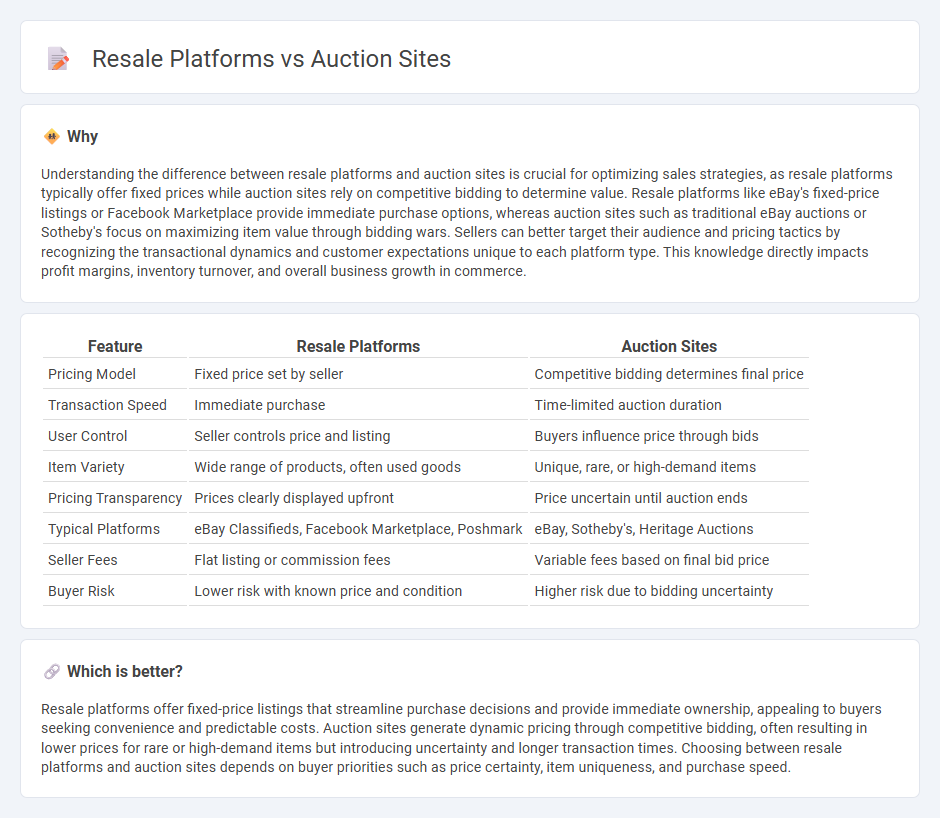 Resale Platforms vs Auction Sites

Why

Understanding the difference between resale platforms and auction sites is crucial for optimizing sales strategies, as resale platforms typically offer fixed prices while auction sites rely on competitive bidding to determine value. Resale platforms like eBay's fixed-price listings or Facebook Marketplace provide immediate purchase options, whereas auction sites such as traditional eBay auctions or Sotheby's focus on maximizing item value through bidding wars. Sellers can better target their audience and pricing tactics by recognizing the transactional dynamics and customer expectations unique to each platform type. This knowledge directly impacts profit margins, inventory turnover, and overall business growth in commerce.

| Feature | Resale Platforms | Auction Sites |
|---|---|---|
| Pricing Model | Fixed price set by seller | Competitive bidding determines final price |
| Transaction Speed | Immediate purchase | Time-limited auction duration |
| User Control | Seller controls price and listing | Buyers influence price through bids |
| Item Variety | Wide range of products, often used goods | Unique, rare, or high-demand items |
| Pricing Transparency | Prices clearly displayed upfront | Price uncertain until auction ends |
| Typical Platforms | eBay Classifieds, Facebook Marketplace, Poshmark | eBay, Sotheby's, Heritage Auctions |
| Seller Fees | Flat listing or commission fees | Variable fees based on final bid price |
| Buyer Risk | Lower risk with known price and condition | Higher risk due to bidding uncertainty |

Which is better?

Resale platforms offer fixed-price listings that streamline purchase decisions and provide immediate ownership, appealing to buyers seeking convenience and predictable costs. Auction sites generate dynamic pricing through competitive bidding, often resulting in lower prices for rare or high-demand items but introducing uncertainty and longer transaction times. Choosing between resale platforms and auction sites depends on buyer priorities such as price certainty, item uniqueness, and purchase speed.