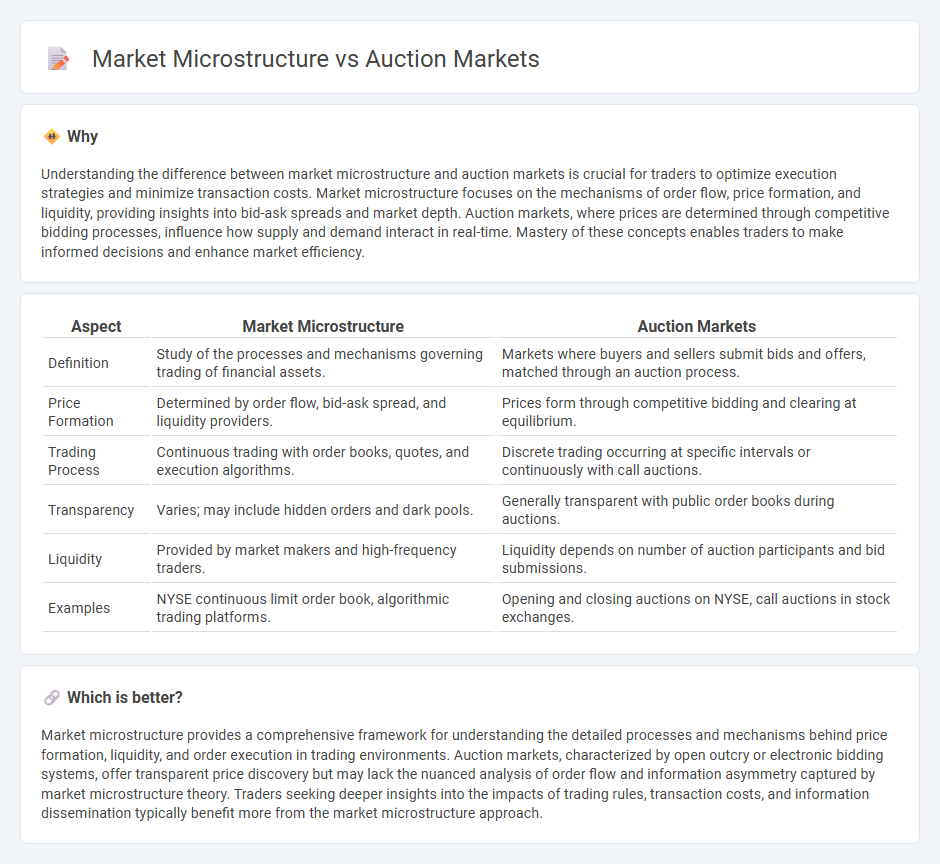 Market Microstructure vs Auction Markets

Why

Understanding the difference between market microstructure and auction markets is crucial for traders to optimize execution strategies and minimize transaction costs. Market microstructure focuses on the mechanisms of order flow, price formation, and liquidity, providing insights into bid-ask spreads and market depth. Auction markets, where prices are determined through competitive bidding processes, influence how supply and demand interact in real-time. Mastery of these concepts enables traders to make informed decisions and enhance market efficiency.

| Aspect | Market Microstructure | Auction Markets |
|---|---|---|
| Definition | Study of the processes and mechanisms governing trading of financial assets. | Markets where buyers and sellers submit bids and offers, matched through an auction process. |
| Price Formation | Determined by order flow, bid-ask spread, and liquidity providers. | Prices form through competitive bidding and clearing at equilibrium. |
| Trading Process | Continuous trading with order books, quotes, and execution algorithms. | Discrete trading occurring at specific intervals or continuously with call auctions. |
| Transparency | Varies; may include hidden orders and dark pools. | Generally transparent with public order books during auctions. |
| Liquidity | Provided by market makers and high-frequency traders. | Liquidity depends on number of auction participants and bid submissions. |
| Examples | NYSE continuous limit order book, algorithmic trading platforms. | Opening and closing auctions on NYSE, call auctions in stock exchanges. |

Which is better?

Market microstructure provides a comprehensive framework for understanding the detailed processes and mechanisms behind price formation, liquidity, and order execution in trading environments. Auction markets, characterized by open outcry or electronic bidding systems, offer transparent price discovery but may lack the nuanced analysis of order flow and information asymmetry captured by market microstructure theory. Traders seeking deeper insights into the impacts of trading rules, transaction costs, and information dissemination typically benefit more from the market microstructure approach.