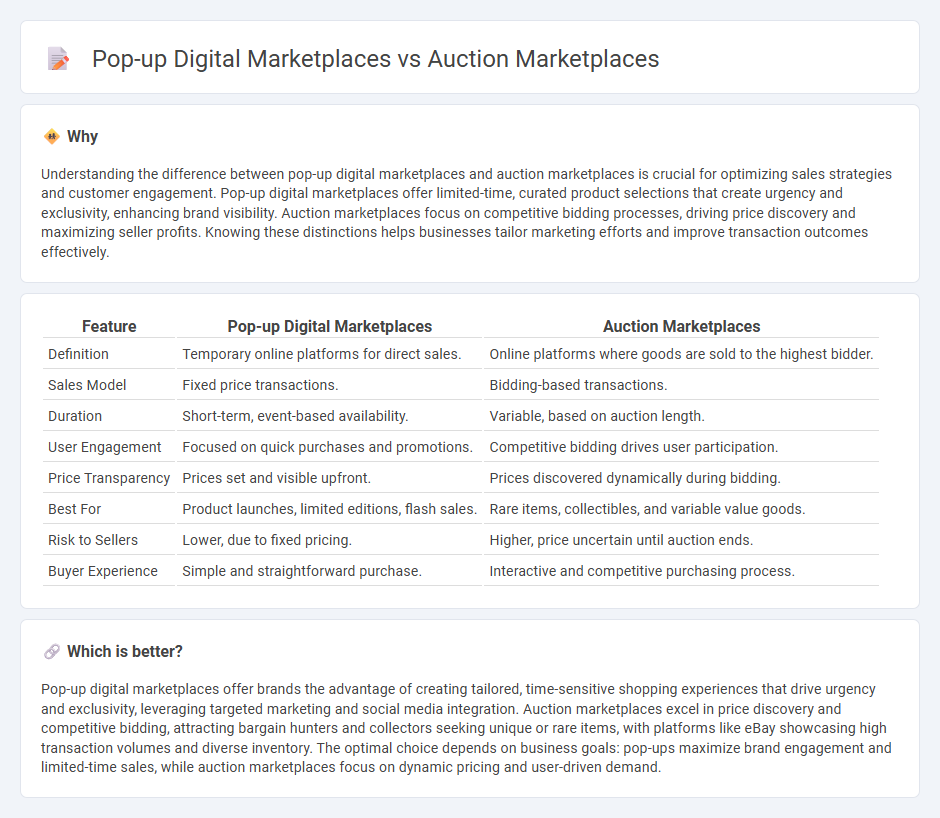 Pop-up Digital Marketplaces vs Auction Marketplaces

Why

Understanding the difference between pop-up digital marketplaces and auction marketplaces is crucial for optimizing sales strategies and customer engagement. Pop-up digital marketplaces offer limited-time, curated product selections that create urgency and exclusivity, enhancing brand visibility. Auction marketplaces focus on competitive bidding processes, driving price discovery and maximizing seller profits. Knowing these distinctions helps businesses tailor marketing efforts and improve transaction outcomes effectively.

| Feature | Pop-up Digital Marketplaces | Auction Marketplaces |
|---|---|---|
| Definition | Temporary online platforms for direct sales. | Online platforms where goods are sold to the highest bidder. |
| Sales Model | Fixed price transactions. | Bidding-based transactions. |
| Duration | Short-term, event-based availability. | Variable, based on auction length. |
| User Engagement | Focused on quick purchases and promotions. | Competitive bidding drives user participation. |
| Price Transparency | Prices set and visible upfront. | Prices discovered dynamically during bidding. |
| Best For | Product launches, limited editions, flash sales. | Rare items, collectibles, and variable value goods. |
| Risk to Sellers | Lower, due to fixed pricing. | Higher, price uncertain until auction ends. |
| Buyer Experience | Simple and straightforward purchase. | Interactive and competitive purchasing process. |

Which is better?

Pop-up digital marketplaces offer brands the advantage of creating tailored, time-sensitive shopping experiences that drive urgency and exclusivity, leveraging targeted marketing and social media integration. Auction marketplaces excel in price discovery and competitive bidding, attracting bargain hunters and collectors seeking unique or rare items, with platforms like eBay showcasing high transaction volumes and diverse inventory. The optimal choice depends on business goals: pop-ups maximize brand engagement and limited-time sales, while auction marketplaces focus on dynamic pricing and user-driven demand.