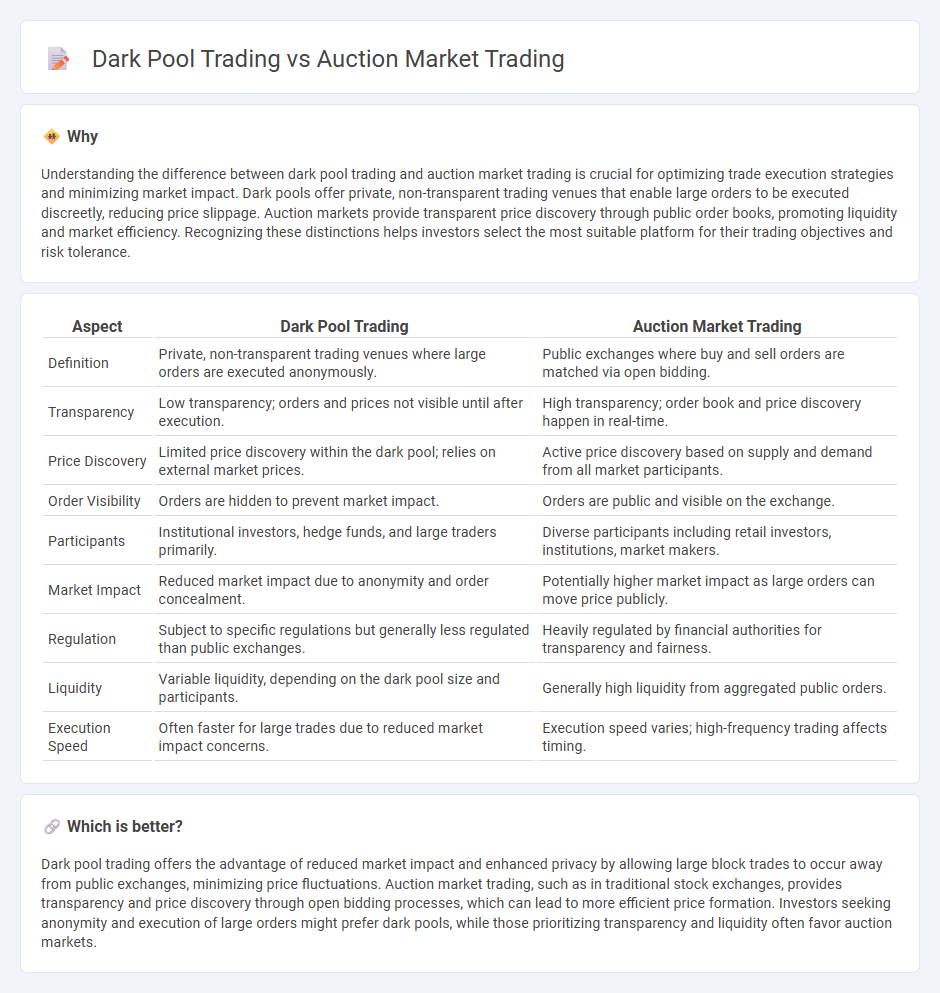 Dark Pool Trading vs Auction Market Trading

Why

Understanding the difference between dark pool trading and auction market trading is crucial for optimizing trade execution strategies and minimizing market impact. Dark pools offer private, non-transparent trading venues that enable large orders to be executed discreetly, reducing price slippage. Auction markets provide transparent price discovery through public order books, promoting liquidity and market efficiency. Recognizing these distinctions helps investors select the most suitable platform for their trading objectives and risk tolerance.

| Aspect | Dark Pool Trading | Auction Market Trading |
|---|---|---|
| Definition | Private, non-transparent trading venues where large orders are executed anonymously. | Public exchanges where buy and sell orders are matched via open bidding. |
| Transparency | Low transparency; orders and prices not visible until after execution. | High transparency; order book and price discovery happen in real-time. |
| Price Discovery | Limited price discovery within the dark pool; relies on external market prices. | Active price discovery based on supply and demand from all market participants. |
| Order Visibility | Orders are hidden to prevent market impact. | Orders are public and visible on the exchange. |
| Participants | Institutional investors, hedge funds, and large traders primarily. | Diverse participants including retail investors, institutions, market makers. |
| Market Impact | Reduced market impact due to anonymity and order concealment. | Potentially higher market impact as large orders can move price publicly. |
| Regulation | Subject to specific regulations but generally less regulated than public exchanges. | Heavily regulated by financial authorities for transparency and fairness. |
| Liquidity | Variable liquidity, depending on the dark pool size and participants. | Generally high liquidity from aggregated public orders. |
| Execution Speed | Often faster for large trades due to reduced market impact concerns. | Execution speed varies; high-frequency trading affects timing. |

Which is better?

Dark pool trading offers the advantage of reduced market impact and enhanced privacy by allowing large block trades to occur away from public exchanges, minimizing price fluctuations. Auction market trading, such as in traditional stock exchanges, provides transparency and price discovery through open bidding processes, which can lead to more efficient price formation. Investors seeking anonymity and execution of large orders might prefer dark pools, while those prioritizing transparency and liquidity often favor auction markets.