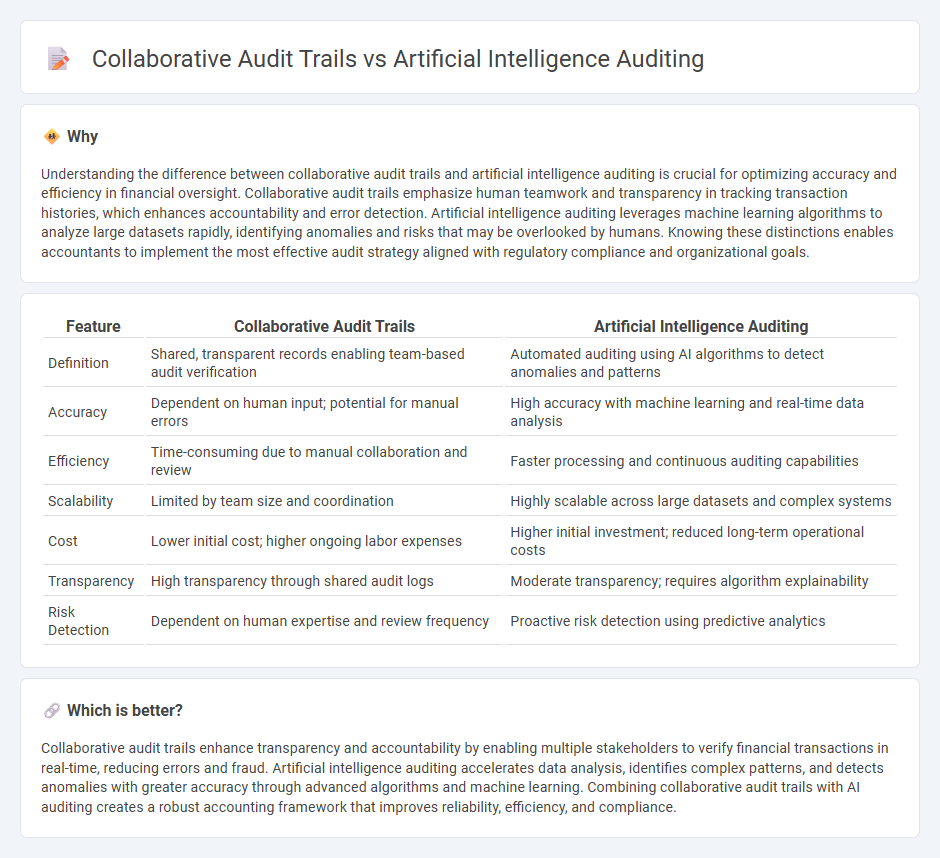 Collaborative Audit Trails vs Artificial Intelligence Auditing

Why

Understanding the difference between collaborative audit trails and artificial intelligence auditing is crucial for optimizing accuracy and efficiency in financial oversight. Collaborative audit trails emphasize human teamwork and transparency in tracking transaction histories, which enhances accountability and error detection. Artificial intelligence auditing leverages machine learning algorithms to analyze large datasets rapidly, identifying anomalies and risks that may be overlooked by humans. Knowing these distinctions enables accountants to implement the most effective audit strategy aligned with regulatory compliance and organizational goals.

| Feature | Collaborative Audit Trails | Artificial Intelligence Auditing |
|---|---|---|
| Definition | Shared, transparent records enabling team-based audit verification | Automated auditing using AI algorithms to detect anomalies and patterns |
| Accuracy | Dependent on human input; potential for manual errors | High accuracy with machine learning and real-time data analysis |
| Efficiency | Time-consuming due to manual collaboration and review | Faster processing and continuous auditing capabilities |
| Scalability | Limited by team size and coordination | Highly scalable across large datasets and complex systems |
| Cost | Lower initial cost; higher ongoing labor expenses | Higher initial investment; reduced long-term operational costs |
| Transparency | High transparency through shared audit logs | Moderate transparency; requires algorithm explainability |
| Risk Detection | Dependent on human expertise and review frequency | Proactive risk detection using predictive analytics |

Which is better?

Collaborative audit trails enhance transparency and accountability by enabling multiple stakeholders to verify financial transactions in real-time, reducing errors and fraud. Artificial intelligence auditing accelerates data analysis, identifies complex patterns, and detects anomalies with greater accuracy through advanced algorithms and machine learning. Combining collaborative audit trails with AI auditing creates a robust accounting framework that improves reliability, efficiency, and compliance.