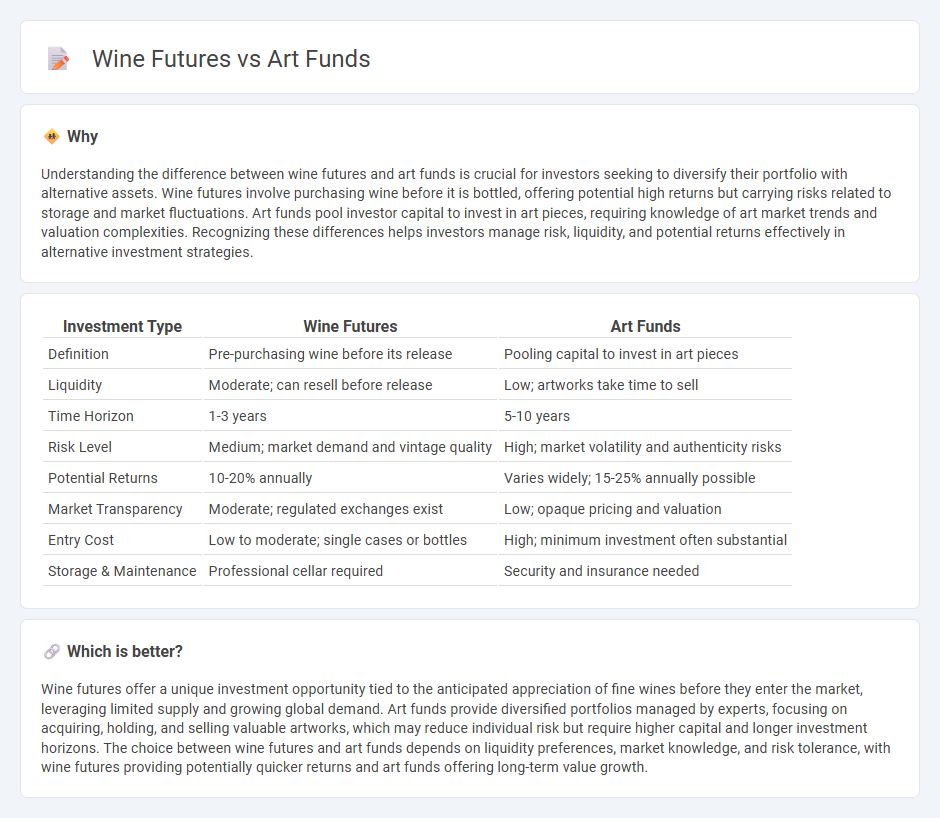 Wine Futures vs Art Funds

Why

Understanding the difference between wine futures and art funds is crucial for investors seeking to diversify their portfolio with alternative assets. Wine futures involve purchasing wine before it is bottled, offering potential high returns but carrying risks related to storage and market fluctuations. Art funds pool investor capital to invest in art pieces, requiring knowledge of art market trends and valuation complexities. Recognizing these differences helps investors manage risk, liquidity, and potential returns effectively in alternative investment strategies.

| Investment Type | Wine Futures | Art Funds |
|---|---|---|
| Definition | Pre-purchasing wine before its release | Pooling capital to invest in art pieces |
| Liquidity | Moderate; can resell before release | Low; artworks take time to sell |
| Time Horizon | 1-3 years | 5-10 years |
| Risk Level | Medium; market demand and vintage quality | High; market volatility and authenticity risks |
| Potential Returns | 10-20% annually | Varies widely; 15-25% annually possible |
| Market Transparency | Moderate; regulated exchanges exist | Low; opaque pricing and valuation |
| Entry Cost | Low to moderate; single cases or bottles | High; minimum investment often substantial |
| Storage & Maintenance | Professional cellar required | Security and insurance needed |

Which is better?

Wine futures offer a unique investment opportunity tied to the anticipated appreciation of fine wines before they enter the market, leveraging limited supply and growing global demand. Art funds provide diversified portfolios managed by experts, focusing on acquiring, holding, and selling valuable artworks, which may reduce individual risk but require higher capital and longer investment horizons. The choice between wine futures and art funds depends on liquidity preferences, market knowledge, and risk tolerance, with wine futures providing potentially quicker returns and art funds offering long-term value growth.