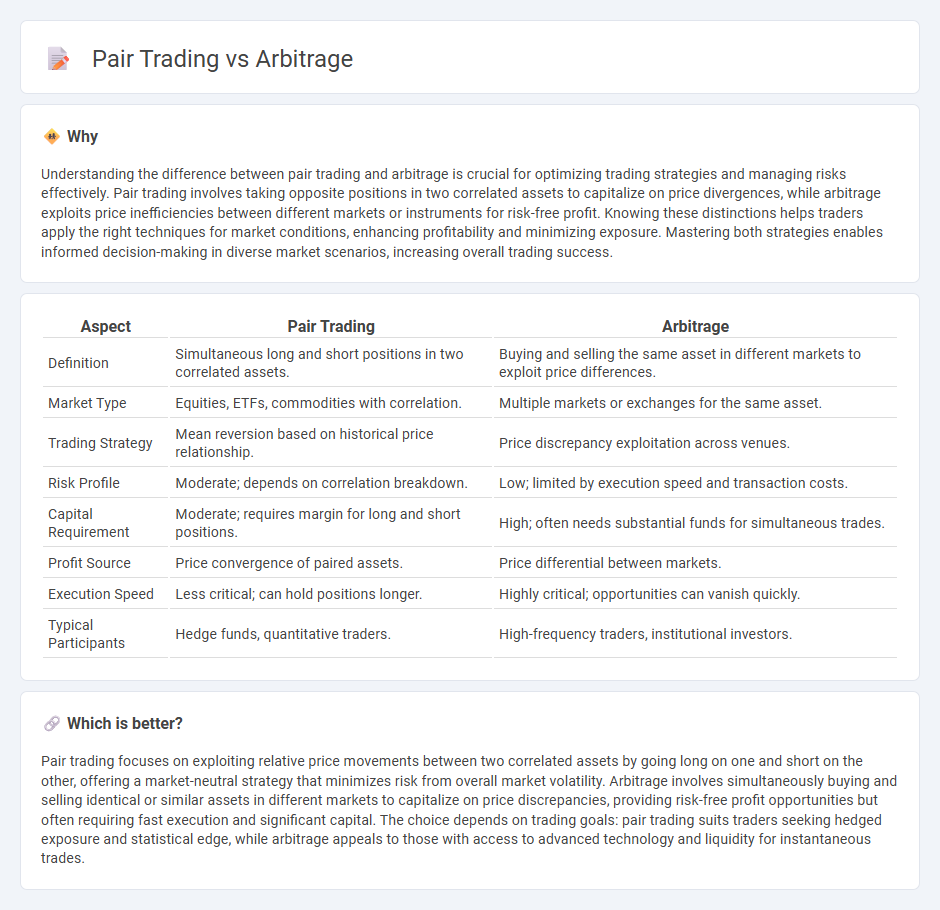 Pair Trading vs Arbitrage

Why

Understanding the difference between pair trading and arbitrage is crucial for optimizing trading strategies and managing risks effectively. Pair trading involves taking opposite positions in two correlated assets to capitalize on price divergences, while arbitrage exploits price inefficiencies between different markets or instruments for risk-free profit. Knowing these distinctions helps traders apply the right techniques for market conditions, enhancing profitability and minimizing exposure. Mastering both strategies enables informed decision-making in diverse market scenarios, increasing overall trading success.

| Aspect | Pair Trading | Arbitrage |
|---|---|---|
| Definition | Simultaneous long and short positions in two correlated assets. | Buying and selling the same asset in different markets to exploit price differences. |
| Market Type | Equities, ETFs, commodities with correlation. | Multiple markets or exchanges for the same asset. |
| Trading Strategy | Mean reversion based on historical price relationship. | Price discrepancy exploitation across venues. |
| Risk Profile | Moderate; depends on correlation breakdown. | Low; limited by execution speed and transaction costs. |
| Capital Requirement | Moderate; requires margin for long and short positions. | High; often needs substantial funds for simultaneous trades. |
| Profit Source | Price convergence of paired assets. | Price differential between markets. |
| Execution Speed | Less critical; can hold positions longer. | Highly critical; opportunities can vanish quickly. |
| Typical Participants | Hedge funds, quantitative traders. | High-frequency traders, institutional investors. |

Which is better?

Pair trading focuses on exploiting relative price movements between two correlated assets by going long on one and short on the other, offering a market-neutral strategy that minimizes risk from overall market volatility. Arbitrage involves simultaneously buying and selling identical or similar assets in different markets to capitalize on price discrepancies, providing risk-free profit opportunities but often requiring fast execution and significant capital. The choice depends on trading goals: pair trading suits traders seeking hedged exposure and statistical edge, while arbitrage appeals to those with access to advanced technology and liquidity for instantaneous trades.