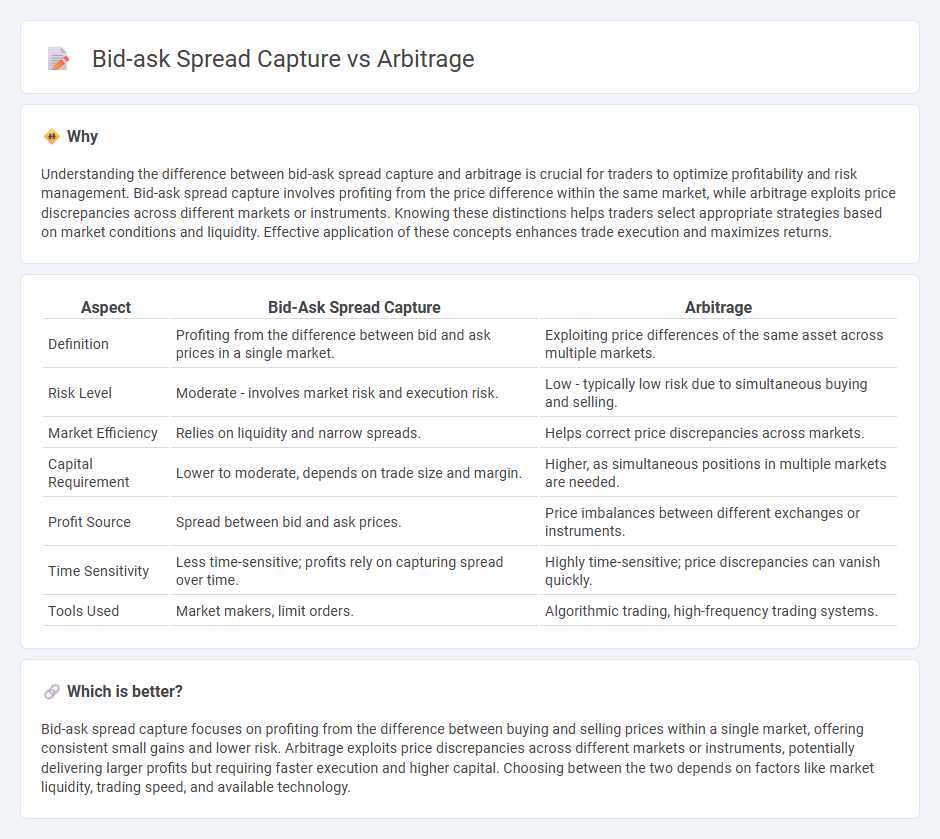 Bid-ask Spread Capture vs Arbitrage

Why

Understanding the difference between bid-ask spread capture and arbitrage is crucial for traders to optimize profitability and risk management. Bid-ask spread capture involves profiting from the price difference within the same market, while arbitrage exploits price discrepancies across different markets or instruments. Knowing these distinctions helps traders select appropriate strategies based on market conditions and liquidity. Effective application of these concepts enhances trade execution and maximizes returns.

| Aspect | Bid-Ask Spread Capture | Arbitrage |
|---|---|---|
| Definition | Profiting from the difference between bid and ask prices in a single market. | Exploiting price differences of the same asset across multiple markets. |
| Risk Level | Moderate - involves market risk and execution risk. | Low - typically low risk due to simultaneous buying and selling. |
| Market Efficiency | Relies on liquidity and narrow spreads. | Helps correct price discrepancies across markets. |
| Capital Requirement | Lower to moderate, depends on trade size and margin. | Higher, as simultaneous positions in multiple markets are needed. |
| Profit Source | Spread between bid and ask prices. | Price imbalances between different exchanges or instruments. |
| Time Sensitivity | Less time-sensitive; profits rely on capturing spread over time. | Highly time-sensitive; price discrepancies can vanish quickly. |
| Tools Used | Market makers, limit orders. | Algorithmic trading, high-frequency trading systems. |

Which is better?

Bid-ask spread capture focuses on profiting from the difference between buying and selling prices within a single market, offering consistent small gains and lower risk. Arbitrage exploits price discrepancies across different markets or instruments, potentially delivering larger profits but requiring faster execution and higher capital. Choosing between the two depends on factors like market liquidity, trading speed, and available technology.