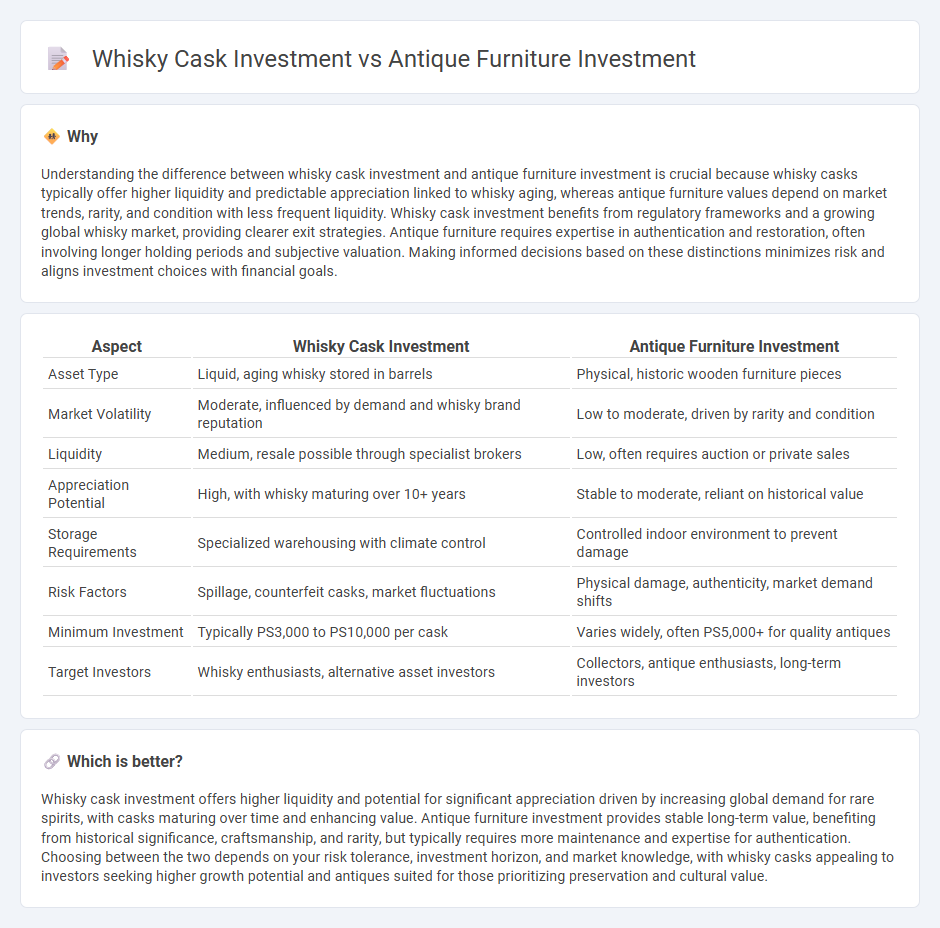 Whisky Cask Investment vs Antique Furniture Investment

Why

Understanding the difference between whisky cask investment and antique furniture investment is crucial because whisky casks typically offer higher liquidity and predictable appreciation linked to whisky aging, whereas antique furniture values depend on market trends, rarity, and condition with less frequent liquidity. Whisky cask investment benefits from regulatory frameworks and a growing global whisky market, providing clearer exit strategies. Antique furniture requires expertise in authentication and restoration, often involving longer holding periods and subjective valuation. Making informed decisions based on these distinctions minimizes risk and aligns investment choices with financial goals.

| Aspect | Whisky Cask Investment | Antique Furniture Investment |
|---|---|---|
| Asset Type | Liquid, aging whisky stored in barrels | Physical, historic wooden furniture pieces |
| Market Volatility | Moderate, influenced by demand and whisky brand reputation | Low to moderate, driven by rarity and condition |
| Liquidity | Medium, resale possible through specialist brokers | Low, often requires auction or private sales |
| Appreciation Potential | High, with whisky maturing over 10+ years | Stable to moderate, reliant on historical value |
| Storage Requirements | Specialized warehousing with climate control | Controlled indoor environment to prevent damage |
| Risk Factors | Spillage, counterfeit casks, market fluctuations | Physical damage, authenticity, market demand shifts |
| Minimum Investment | Typically PS3,000 to PS10,000 per cask | Varies widely, often PS5,000+ for quality antiques |
| Target Investors | Whisky enthusiasts, alternative asset investors | Collectors, antique enthusiasts, long-term investors |

Which is better?

Whisky cask investment offers higher liquidity and potential for significant appreciation driven by increasing global demand for rare spirits, with casks maturing over time and enhancing value. Antique furniture investment provides stable long-term value, benefiting from historical significance, craftsmanship, and rarity, but typically requires more maintenance and expertise for authentication. Choosing between the two depends on your risk tolerance, investment horizon, and market knowledge, with whisky casks appealing to investors seeking higher growth potential and antiques suited for those prioritizing preservation and cultural value.