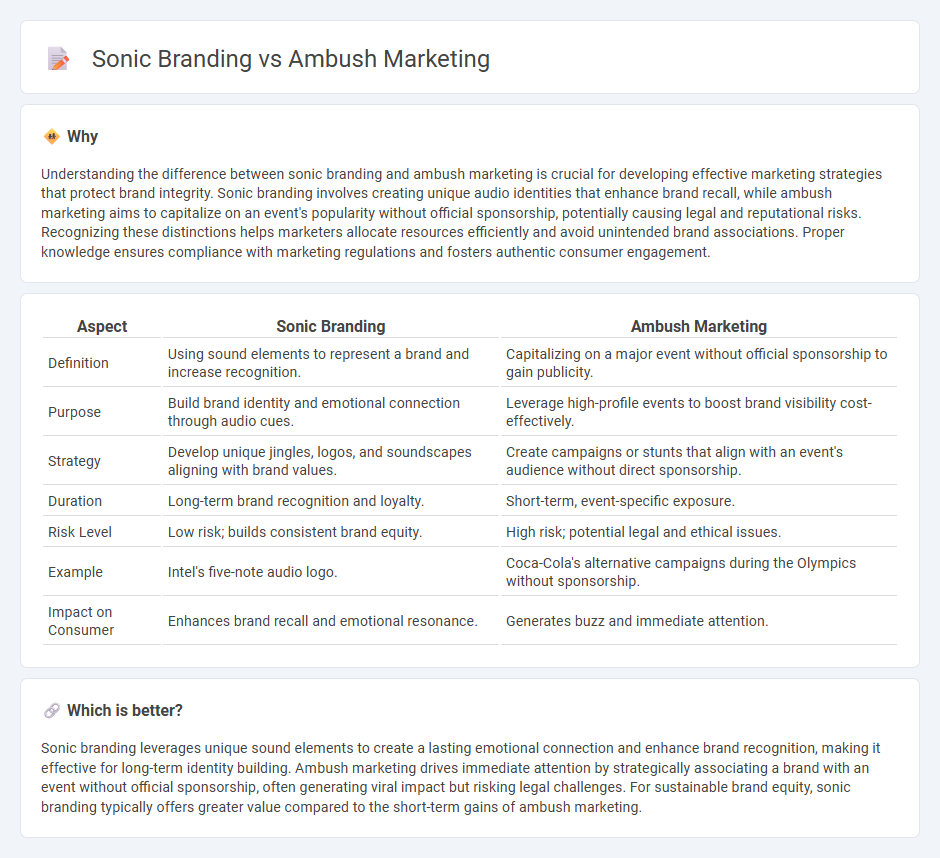 Sonic Branding vs Ambush Marketing

Why

Understanding the difference between sonic branding and ambush marketing is crucial for developing effective marketing strategies that protect brand integrity. Sonic branding involves creating unique audio identities that enhance brand recall, while ambush marketing aims to capitalize on an event's popularity without official sponsorship, potentially causing legal and reputational risks. Recognizing these distinctions helps marketers allocate resources efficiently and avoid unintended brand associations. Proper knowledge ensures compliance with marketing regulations and fosters authentic consumer engagement.

| Aspect | Sonic Branding | Ambush Marketing |
|---|---|---|
| Definition | Using sound elements to represent a brand and increase recognition. | Capitalizing on a major event without official sponsorship to gain publicity. |
| Purpose | Build brand identity and emotional connection through audio cues. | Leverage high-profile events to boost brand visibility cost-effectively. |
| Strategy | Develop unique jingles, logos, and soundscapes aligning with brand values. | Create campaigns or stunts that align with an event's audience without direct sponsorship. |
| Duration | Long-term brand recognition and loyalty. | Short-term, event-specific exposure. |
| Risk Level | Low risk; builds consistent brand equity. | High risk; potential legal and ethical issues. |
| Example | Intel's five-note audio logo. | Coca-Cola's alternative campaigns during the Olympics without sponsorship. |
| Impact on Consumer | Enhances brand recall and emotional resonance. | Generates buzz and immediate attention. |

Which is better?

Sonic branding leverages unique sound elements to create a lasting emotional connection and enhance brand recognition, making it effective for long-term identity building. Ambush marketing drives immediate attention by strategically associating a brand with an event without official sponsorship, often generating viral impact but risking legal challenges. For sustainable brand equity, sonic branding typically offers greater value compared to the short-term gains of ambush marketing.