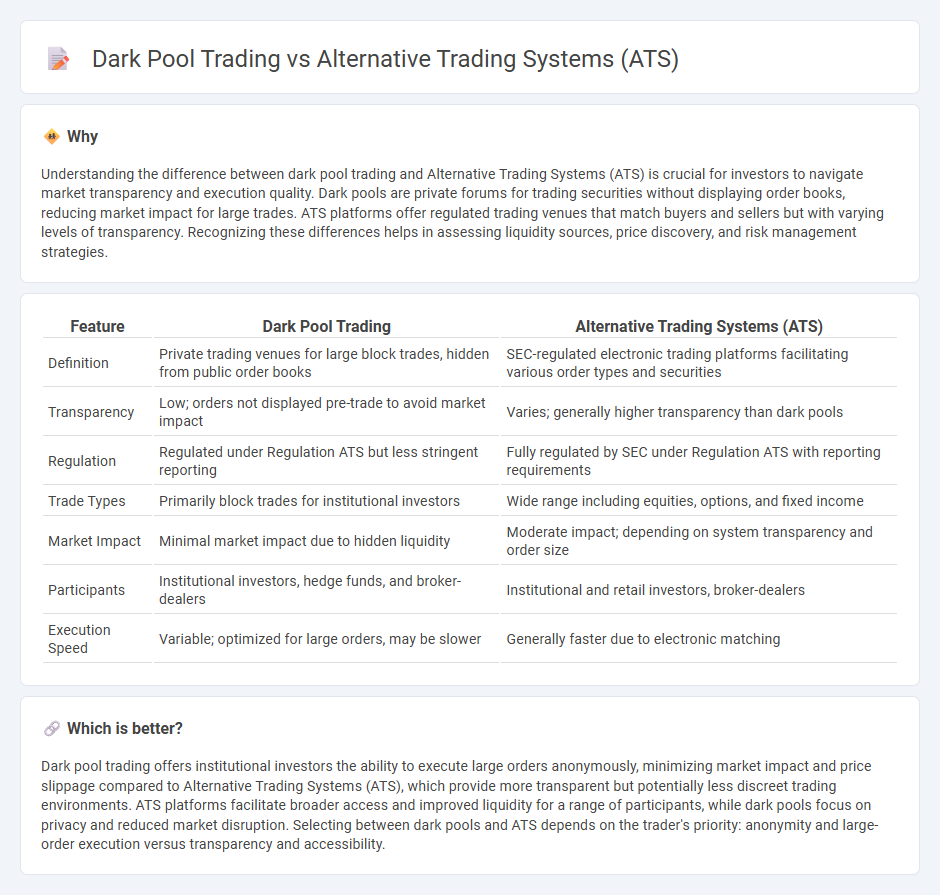 Dark Pool Trading vs Alternative Trading Systems (ATS)

Why

Understanding the difference between dark pool trading and Alternative Trading Systems (ATS) is crucial for investors to navigate market transparency and execution quality. Dark pools are private forums for trading securities without displaying order books, reducing market impact for large trades. ATS platforms offer regulated trading venues that match buyers and sellers but with varying levels of transparency. Recognizing these differences helps in assessing liquidity sources, price discovery, and risk management strategies.

| Feature | Dark Pool Trading | Alternative Trading Systems (ATS) |
|---|---|---|
| Definition | Private trading venues for large block trades, hidden from public order books | SEC-regulated electronic trading platforms facilitating various order types and securities |
| Transparency | Low; orders not displayed pre-trade to avoid market impact | Varies; generally higher transparency than dark pools |
| Regulation | Regulated under Regulation ATS but less stringent reporting | Fully regulated by SEC under Regulation ATS with reporting requirements |
| Trade Types | Primarily block trades for institutional investors | Wide range including equities, options, and fixed income |
| Market Impact | Minimal market impact due to hidden liquidity | Moderate impact; depending on system transparency and order size |
| Participants | Institutional investors, hedge funds, and broker-dealers | Institutional and retail investors, broker-dealers |
| Execution Speed | Variable; optimized for large orders, may be slower | Generally faster due to electronic matching |

Which is better?

Dark pool trading offers institutional investors the ability to execute large orders anonymously, minimizing market impact and price slippage compared to Alternative Trading Systems (ATS), which provide more transparent but potentially less discreet trading environments. ATS platforms facilitate broader access and improved liquidity for a range of participants, while dark pools focus on privacy and reduced market disruption. Selecting between dark pools and ATS depends on the trader's priority: anonymity and large-order execution versus transparency and accessibility.