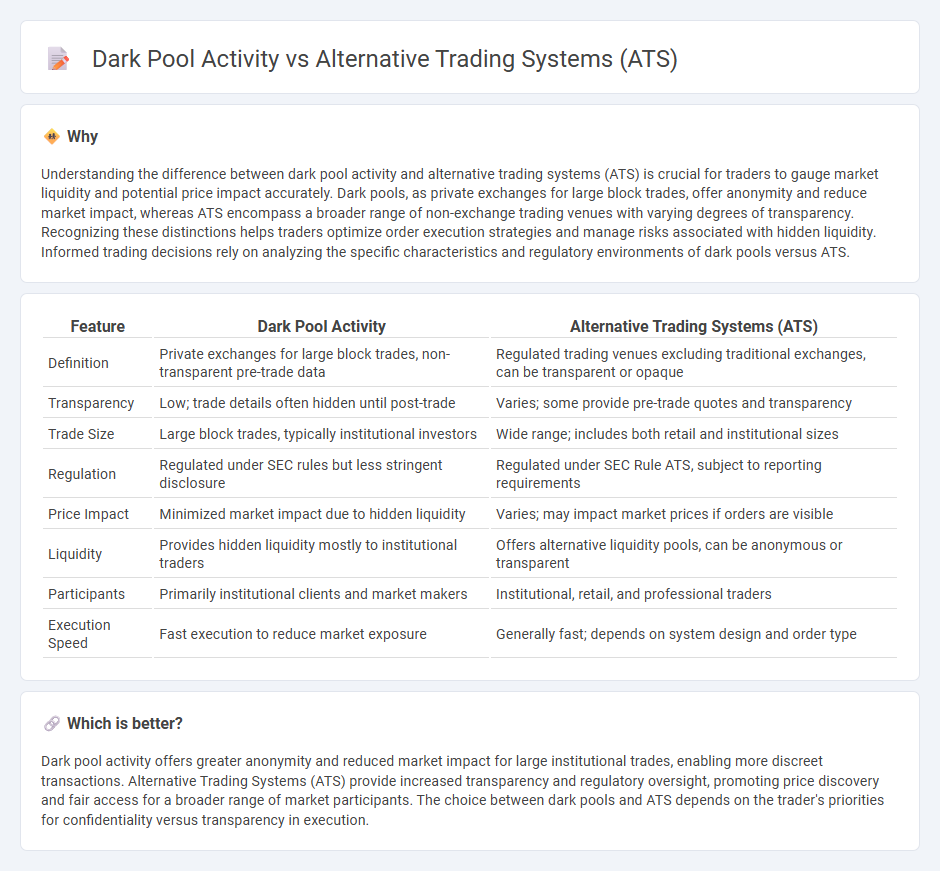 Dark Pool Activity vs Alternative Trading Systems (ATS)

Why

Understanding the difference between dark pool activity and alternative trading systems (ATS) is crucial for traders to gauge market liquidity and potential price impact accurately. Dark pools, as private exchanges for large block trades, offer anonymity and reduce market impact, whereas ATS encompass a broader range of non-exchange trading venues with varying degrees of transparency. Recognizing these distinctions helps traders optimize order execution strategies and manage risks associated with hidden liquidity. Informed trading decisions rely on analyzing the specific characteristics and regulatory environments of dark pools versus ATS.

| Feature | Dark Pool Activity | Alternative Trading Systems (ATS) |
|---|---|---|
| Definition | Private exchanges for large block trades, non-transparent pre-trade data | Regulated trading venues excluding traditional exchanges, can be transparent or opaque |
| Transparency | Low; trade details often hidden until post-trade | Varies; some provide pre-trade quotes and transparency |
| Trade Size | Large block trades, typically institutional investors | Wide range; includes both retail and institutional sizes |
| Regulation | Regulated under SEC rules but less stringent disclosure | Regulated under SEC Rule ATS, subject to reporting requirements |
| Price Impact | Minimized market impact due to hidden liquidity | Varies; may impact market prices if orders are visible |
| Liquidity | Provides hidden liquidity mostly to institutional traders | Offers alternative liquidity pools, can be anonymous or transparent |
| Participants | Primarily institutional clients and market makers | Institutional, retail, and professional traders |
| Execution Speed | Fast execution to reduce market exposure | Generally fast; depends on system design and order type |

Which is better?

Dark pool activity offers greater anonymity and reduced market impact for large institutional trades, enabling more discreet transactions. Alternative Trading Systems (ATS) provide increased transparency and regulatory oversight, promoting price discovery and fair access for a broader range of market participants. The choice between dark pools and ATS depends on the trader's priorities for confidentiality versus transparency in execution.