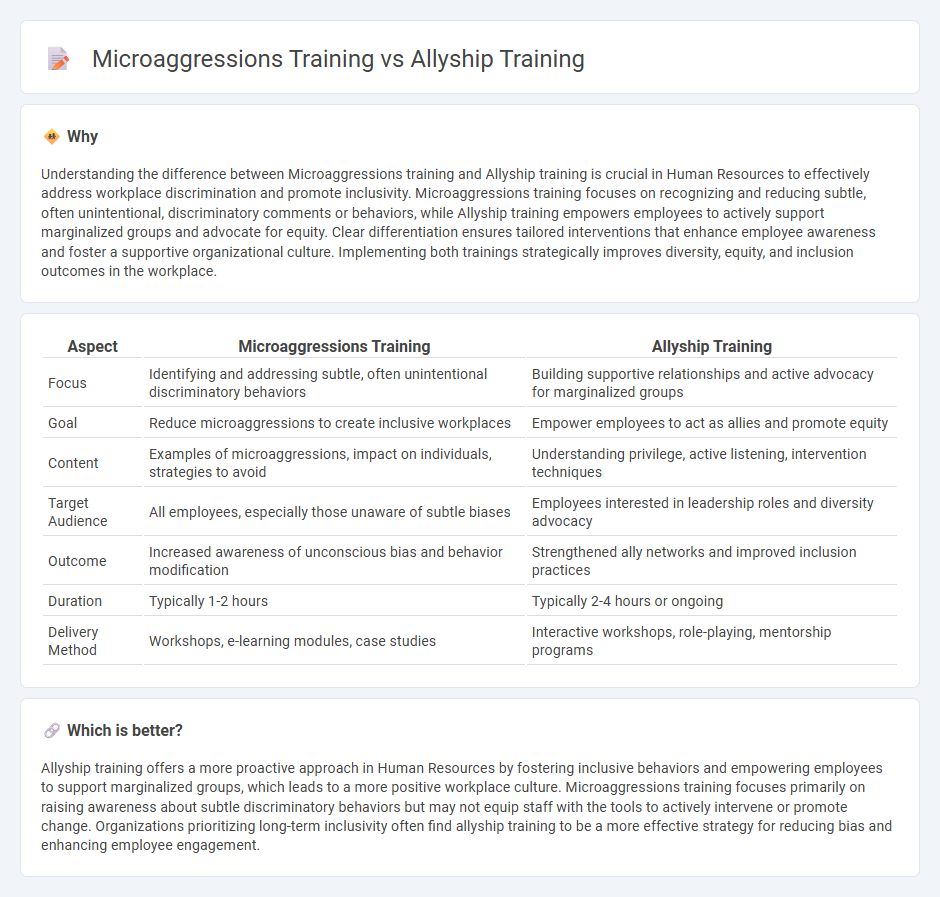 Microaggressions Training vs Allyship Training

Why

Understanding the difference between Microaggressions training and Allyship training is crucial in Human Resources to effectively address workplace discrimination and promote inclusivity. Microaggressions training focuses on recognizing and reducing subtle, often unintentional, discriminatory comments or behaviors, while Allyship training empowers employees to actively support marginalized groups and advocate for equity. Clear differentiation ensures tailored interventions that enhance employee awareness and foster a supportive organizational culture. Implementing both trainings strategically improves diversity, equity, and inclusion outcomes in the workplace.

| Aspect | Microaggressions Training | Allyship Training |
|---|---|---|
| Focus | Identifying and addressing subtle, often unintentional discriminatory behaviors | Building supportive relationships and active advocacy for marginalized groups |
| Goal | Reduce microaggressions to create inclusive workplaces | Empower employees to act as allies and promote equity |
| Content | Examples of microaggressions, impact on individuals, strategies to avoid | Understanding privilege, active listening, intervention techniques |
| Target Audience | All employees, especially those unaware of subtle biases | Employees interested in leadership roles and diversity advocacy |
| Outcome | Increased awareness of unconscious bias and behavior modification | Strengthened ally networks and improved inclusion practices |
| Duration | Typically 1-2 hours | Typically 2-4 hours or ongoing |
| Delivery Method | Workshops, e-learning modules, case studies | Interactive workshops, role-playing, mentorship programs |

Which is better?

Allyship training offers a more proactive approach in Human Resources by fostering inclusive behaviors and empowering employees to support marginalized groups, which leads to a more positive workplace culture. Microaggressions training focuses primarily on raising awareness about subtle discriminatory behaviors but may not equip staff with the tools to actively intervene or promote change. Organizations prioritizing long-term inclusivity often find allyship training to be a more effective strategy for reducing bias and enhancing employee engagement.