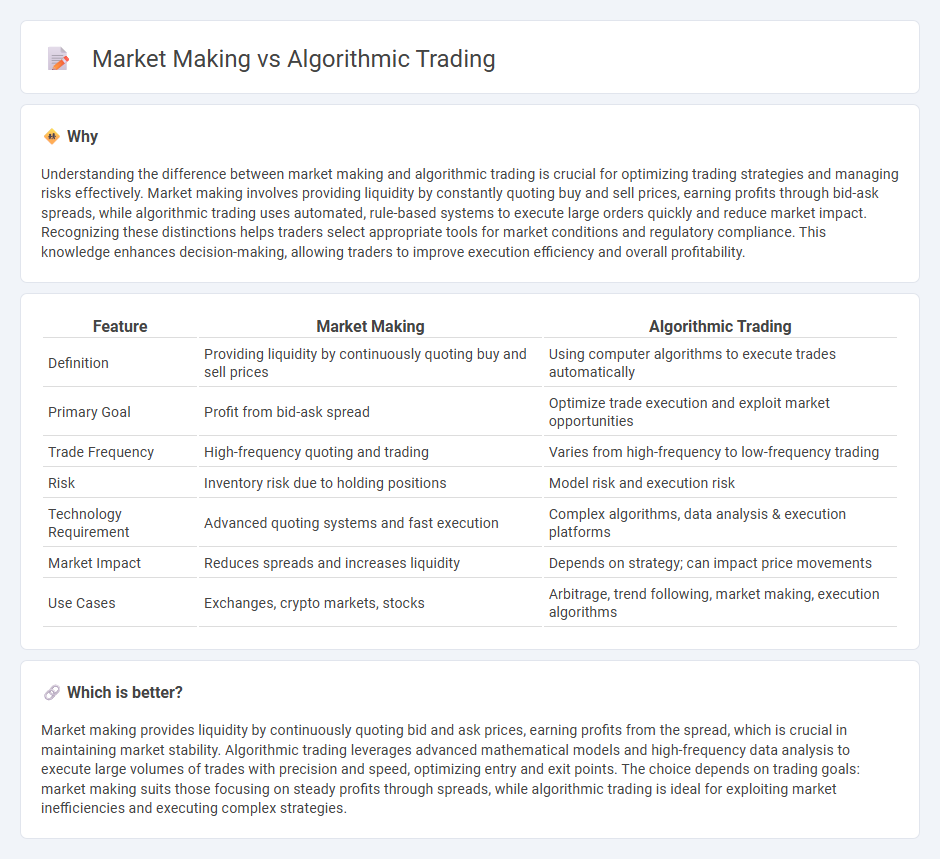 Market Making vs Algorithmic Trading

Why

Understanding the difference between market making and algorithmic trading is crucial for optimizing trading strategies and managing risks effectively. Market making involves providing liquidity by constantly quoting buy and sell prices, earning profits through bid-ask spreads, while algorithmic trading uses automated, rule-based systems to execute large orders quickly and reduce market impact. Recognizing these distinctions helps traders select appropriate tools for market conditions and regulatory compliance. This knowledge enhances decision-making, allowing traders to improve execution efficiency and overall profitability.

| Feature | Market Making | Algorithmic Trading |
|---|---|---|
| Definition | Providing liquidity by continuously quoting buy and sell prices | Using computer algorithms to execute trades automatically |
| Primary Goal | Profit from bid-ask spread | Optimize trade execution and exploit market opportunities |
| Trade Frequency | High-frequency quoting and trading | Varies from high-frequency to low-frequency trading |
| Risk | Inventory risk due to holding positions | Model risk and execution risk |
| Technology Requirement | Advanced quoting systems and fast execution | Complex algorithms, data analysis & execution platforms |
| Market Impact | Reduces spreads and increases liquidity | Depends on strategy; can impact price movements |
| Use Cases | Exchanges, crypto markets, stocks | Arbitrage, trend following, market making, execution algorithms |

Which is better?

Market making provides liquidity by continuously quoting bid and ask prices, earning profits from the spread, which is crucial in maintaining market stability. Algorithmic trading leverages advanced mathematical models and high-frequency data analysis to execute large volumes of trades with precision and speed, optimizing entry and exit points. The choice depends on trading goals: market making suits those focusing on steady profits through spreads, while algorithmic trading is ideal for exploiting market inefficiencies and executing complex strategies.