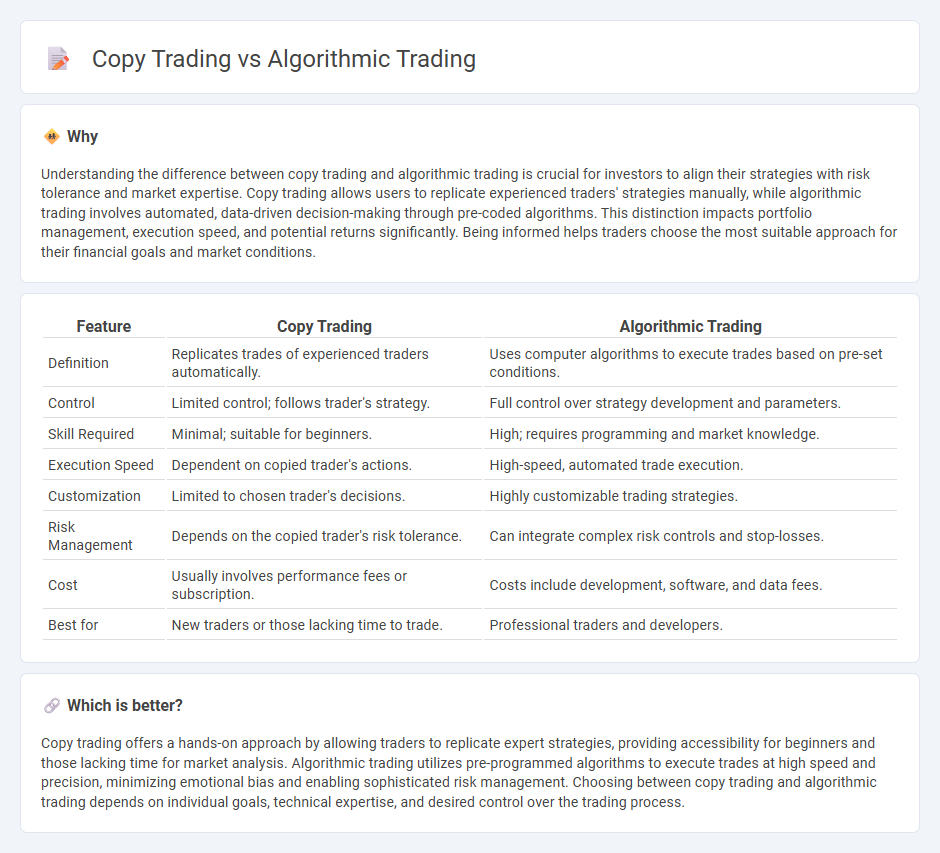 Copy Trading vs Algorithmic Trading

Why

Understanding the difference between copy trading and algorithmic trading is crucial for investors to align their strategies with risk tolerance and market expertise. Copy trading allows users to replicate experienced traders' strategies manually, while algorithmic trading involves automated, data-driven decision-making through pre-coded algorithms. This distinction impacts portfolio management, execution speed, and potential returns significantly. Being informed helps traders choose the most suitable approach for their financial goals and market conditions.

| Feature | Copy Trading | Algorithmic Trading |
|---|---|---|
| Definition | Replicates trades of experienced traders automatically. | Uses computer algorithms to execute trades based on pre-set conditions. |
| Control | Limited control; follows trader's strategy. | Full control over strategy development and parameters. |
| Skill Required | Minimal; suitable for beginners. | High; requires programming and market knowledge. |
| Execution Speed | Dependent on copied trader's actions. | High-speed, automated trade execution. |
| Customization | Limited to chosen trader's decisions. | Highly customizable trading strategies. |
| Risk Management | Depends on the copied trader's risk tolerance. | Can integrate complex risk controls and stop-losses. |
| Cost | Usually involves performance fees or subscription. | Costs include development, software, and data fees. |
| Best for | New traders or those lacking time to trade. | Professional traders and developers. |

Which is better?

Copy trading offers a hands-on approach by allowing traders to replicate expert strategies, providing accessibility for beginners and those lacking time for market analysis. Algorithmic trading utilizes pre-programmed algorithms to execute trades at high speed and precision, minimizing emotional bias and enabling sophisticated risk management. Choosing between copy trading and algorithmic trading depends on individual goals, technical expertise, and desired control over the trading process.