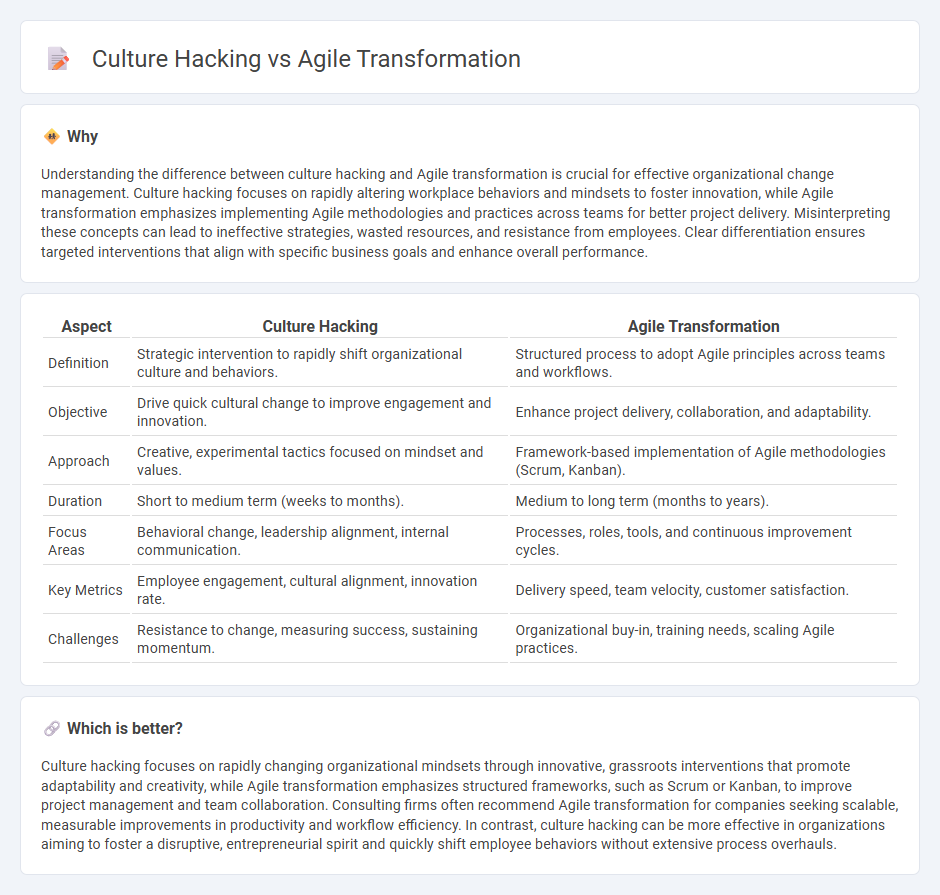 Culture Hacking vs Agile Transformation

Why

Understanding the difference between culture hacking and Agile transformation is crucial for effective organizational change management. Culture hacking focuses on rapidly altering workplace behaviors and mindsets to foster innovation, while Agile transformation emphasizes implementing Agile methodologies and practices across teams for better project delivery. Misinterpreting these concepts can lead to ineffective strategies, wasted resources, and resistance from employees. Clear differentiation ensures targeted interventions that align with specific business goals and enhance overall performance.

| Aspect | Culture Hacking | Agile Transformation |
|---|---|---|
| Definition | Strategic intervention to rapidly shift organizational culture and behaviors. | Structured process to adopt Agile principles across teams and workflows. |
| Objective | Drive quick cultural change to improve engagement and innovation. | Enhance project delivery, collaboration, and adaptability. |
| Approach | Creative, experimental tactics focused on mindset and values. | Framework-based implementation of Agile methodologies (Scrum, Kanban). |
| Duration | Short to medium term (weeks to months). | Medium to long term (months to years). |
| Focus Areas | Behavioral change, leadership alignment, internal communication. | Processes, roles, tools, and continuous improvement cycles. |
| Key Metrics | Employee engagement, cultural alignment, innovation rate. | Delivery speed, team velocity, customer satisfaction. |
| Challenges | Resistance to change, measuring success, sustaining momentum. | Organizational buy-in, training needs, scaling Agile practices. |

Which is better?

Culture hacking focuses on rapidly changing organizational mindsets through innovative, grassroots interventions that promote adaptability and creativity, while Agile transformation emphasizes structured frameworks, such as Scrum or Kanban, to improve project management and team collaboration. Consulting firms often recommend Agile transformation for companies seeking scalable, measurable improvements in productivity and workflow efficiency. In contrast, culture hacking can be more effective in organizations aiming to foster a disruptive, entrepreneurial spirit and quickly shift employee behaviors without extensive process overhauls.