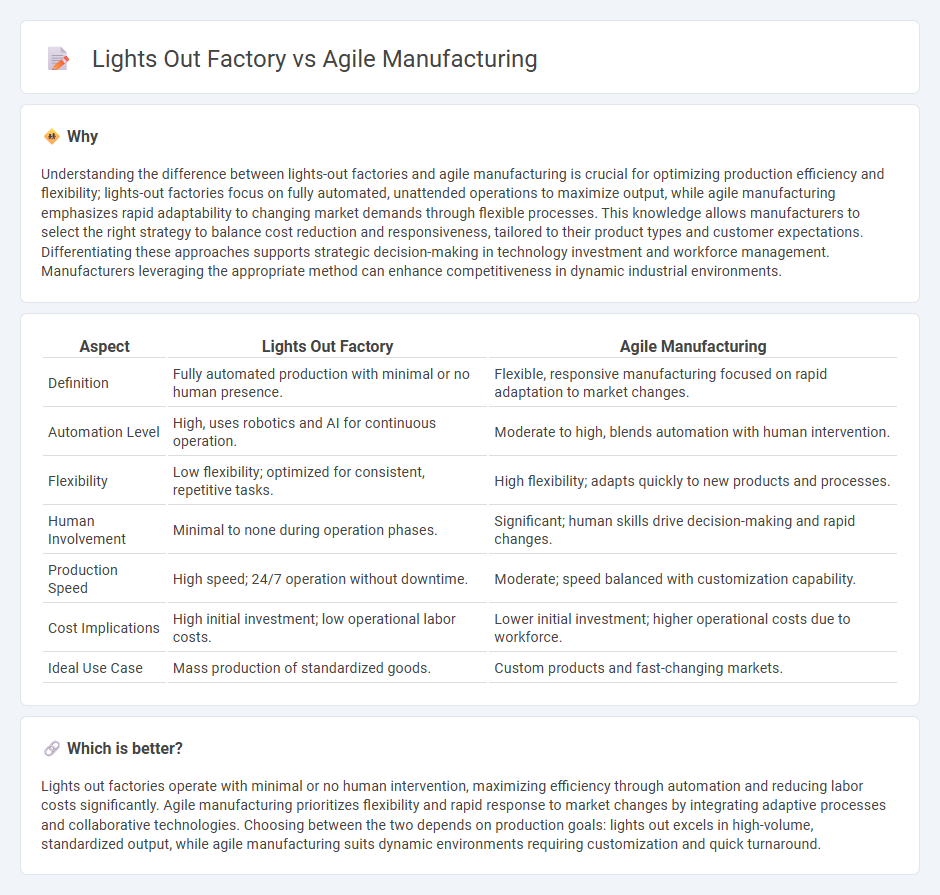 Lights Out Factory vs Agile Manufacturing

Why

Understanding the difference between lights-out factories and agile manufacturing is crucial for optimizing production efficiency and flexibility; lights-out factories focus on fully automated, unattended operations to maximize output, while agile manufacturing emphasizes rapid adaptability to changing market demands through flexible processes. This knowledge allows manufacturers to select the right strategy to balance cost reduction and responsiveness, tailored to their product types and customer expectations. Differentiating these approaches supports strategic decision-making in technology investment and workforce management. Manufacturers leveraging the appropriate method can enhance competitiveness in dynamic industrial environments.

| Aspect | Lights Out Factory | Agile Manufacturing |
|---|---|---|
| Definition | Fully automated production with minimal or no human presence. | Flexible, responsive manufacturing focused on rapid adaptation to market changes. |
| Automation Level | High, uses robotics and AI for continuous operation. | Moderate to high, blends automation with human intervention. |
| Flexibility | Low flexibility; optimized for consistent, repetitive tasks. | High flexibility; adapts quickly to new products and processes. |
| Human Involvement | Minimal to none during operation phases. | Significant; human skills drive decision-making and rapid changes. |
| Production Speed | High speed; 24/7 operation without downtime. | Moderate; speed balanced with customization capability. |
| Cost Implications | High initial investment; low operational labor costs. | Lower initial investment; higher operational costs due to workforce. |
| Ideal Use Case | Mass production of standardized goods. | Custom products and fast-changing markets. |

Which is better?

Lights out factories operate with minimal or no human intervention, maximizing efficiency through automation and reducing labor costs significantly. Agile manufacturing prioritizes flexibility and rapid response to market changes by integrating adaptive processes and collaborative technologies. Choosing between the two depends on production goals: lights out excels in high-volume, standardized output, while agile manufacturing suits dynamic environments requiring customization and quick turnaround.