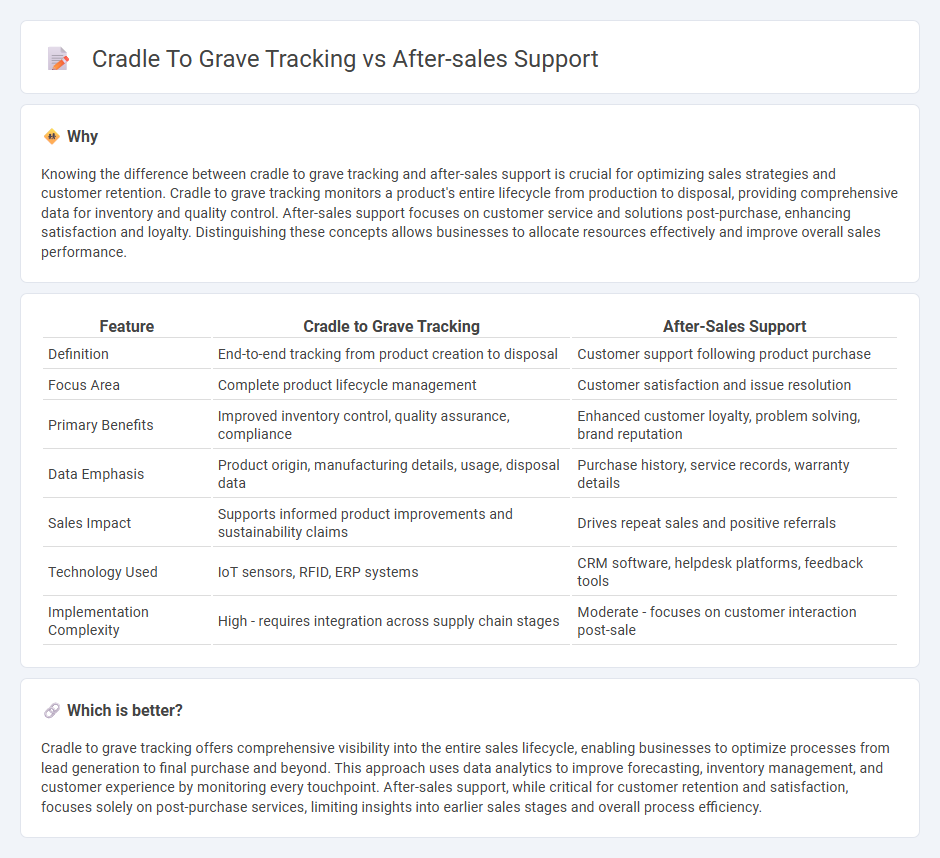 Cradle To Grave Tracking vs After-sales Support

Why

Knowing the difference between cradle to grave tracking and after-sales support is crucial for optimizing sales strategies and customer retention. Cradle to grave tracking monitors a product's entire lifecycle from production to disposal, providing comprehensive data for inventory and quality control. After-sales support focuses on customer service and solutions post-purchase, enhancing satisfaction and loyalty. Distinguishing these concepts allows businesses to allocate resources effectively and improve overall sales performance.

| Feature | Cradle to Grave Tracking | After-Sales Support |
|---|---|---|
| Definition | End-to-end tracking from product creation to disposal | Customer support following product purchase |
| Focus Area | Complete product lifecycle management | Customer satisfaction and issue resolution |
| Primary Benefits | Improved inventory control, quality assurance, compliance | Enhanced customer loyalty, problem solving, brand reputation |
| Data Emphasis | Product origin, manufacturing details, usage, disposal data | Purchase history, service records, warranty details |
| Sales Impact | Supports informed product improvements and sustainability claims | Drives repeat sales and positive referrals |
| Technology Used | IoT sensors, RFID, ERP systems | CRM software, helpdesk platforms, feedback tools |
| Implementation Complexity | High - requires integration across supply chain stages | Moderate - focuses on customer interaction post-sale |

Which is better?

Cradle to grave tracking offers comprehensive visibility into the entire sales lifecycle, enabling businesses to optimize processes from lead generation to final purchase and beyond. This approach uses data analytics to improve forecasting, inventory management, and customer experience by monitoring every touchpoint. After-sales support, while critical for customer retention and satisfaction, focuses solely on post-purchase services, limiting insights into earlier sales stages and overall process efficiency.