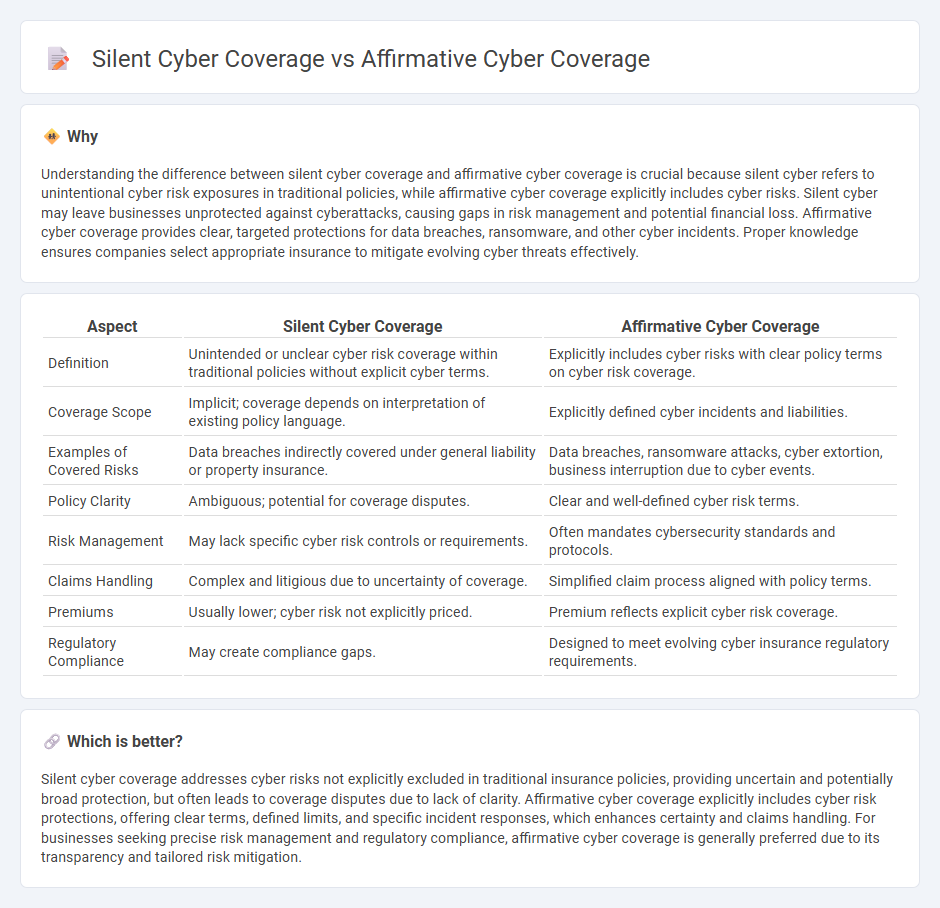 Silent Cyber Coverage vs Affirmative Cyber Coverage

Why

Understanding the difference between silent cyber coverage and affirmative cyber coverage is crucial because silent cyber refers to unintentional cyber risk exposures in traditional policies, while affirmative cyber coverage explicitly includes cyber risks. Silent cyber may leave businesses unprotected against cyberattacks, causing gaps in risk management and potential financial loss. Affirmative cyber coverage provides clear, targeted protections for data breaches, ransomware, and other cyber incidents. Proper knowledge ensures companies select appropriate insurance to mitigate evolving cyber threats effectively.

| Aspect | Silent Cyber Coverage | Affirmative Cyber Coverage |
|---|---|---|
| Definition | Unintended or unclear cyber risk coverage within traditional policies without explicit cyber terms. | Explicitly includes cyber risks with clear policy terms on cyber risk coverage. |
| Coverage Scope | Implicit; coverage depends on interpretation of existing policy language. | Explicitly defined cyber incidents and liabilities. |
| Examples of Covered Risks | Data breaches indirectly covered under general liability or property insurance. | Data breaches, ransomware attacks, cyber extortion, business interruption due to cyber events. |
| Policy Clarity | Ambiguous; potential for coverage disputes. | Clear and well-defined cyber risk terms. |
| Risk Management | May lack specific cyber risk controls or requirements. | Often mandates cybersecurity standards and protocols. |
| Claims Handling | Complex and litigious due to uncertainty of coverage. | Simplified claim process aligned with policy terms. |
| Premiums | Usually lower; cyber risk not explicitly priced. | Premium reflects explicit cyber risk coverage. |
| Regulatory Compliance | May create compliance gaps. | Designed to meet evolving cyber insurance regulatory requirements. |

Which is better?

Silent cyber coverage addresses cyber risks not explicitly excluded in traditional insurance policies, providing uncertain and potentially broad protection, but often leads to coverage disputes due to lack of clarity. Affirmative cyber coverage explicitly includes cyber risk protections, offering clear terms, defined limits, and specific incident responses, which enhances certainty and claims handling. For businesses seeking precise risk management and regulatory compliance, affirmative cyber coverage is generally preferred due to its transparency and tailored risk mitigation.