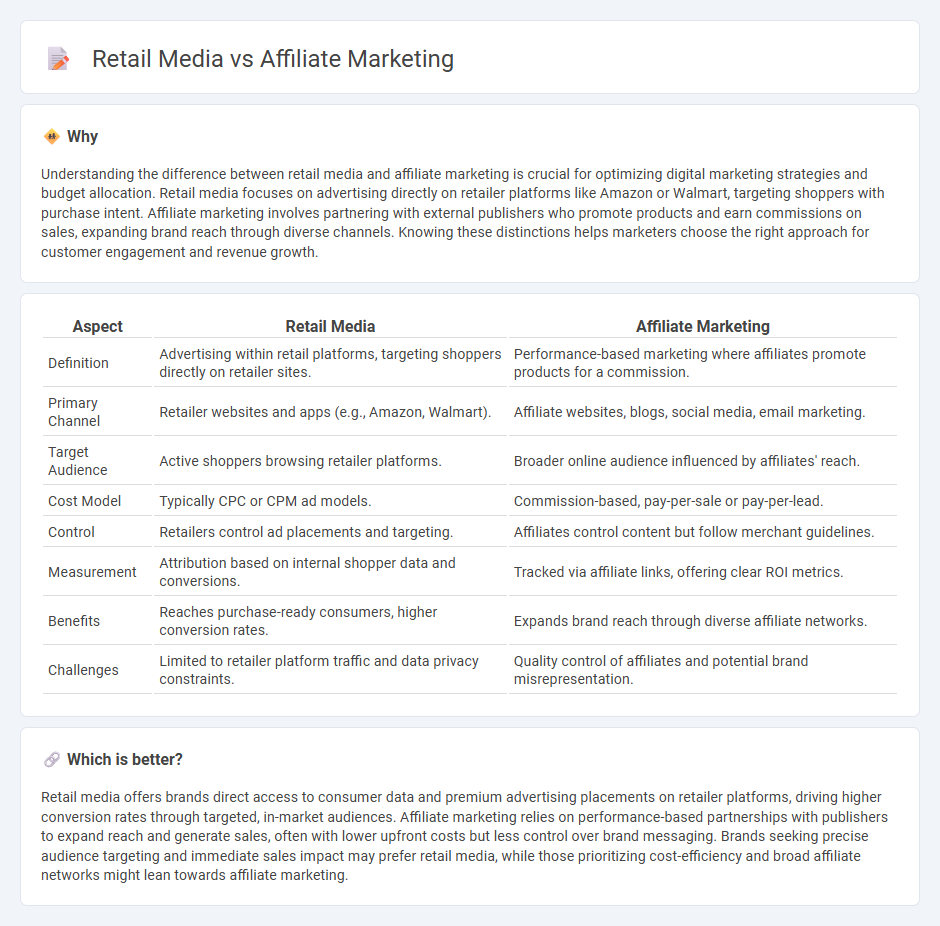 Retail Media vs Affiliate Marketing

Why

Understanding the difference between retail media and affiliate marketing is crucial for optimizing digital marketing strategies and budget allocation. Retail media focuses on advertising directly on retailer platforms like Amazon or Walmart, targeting shoppers with purchase intent. Affiliate marketing involves partnering with external publishers who promote products and earn commissions on sales, expanding brand reach through diverse channels. Knowing these distinctions helps marketers choose the right approach for customer engagement and revenue growth.

| Aspect | Retail Media | Affiliate Marketing |
|---|---|---|
| Definition | Advertising within retail platforms, targeting shoppers directly on retailer sites. | Performance-based marketing where affiliates promote products for a commission. |
| Primary Channel | Retailer websites and apps (e.g., Amazon, Walmart). | Affiliate websites, blogs, social media, email marketing. |
| Target Audience | Active shoppers browsing retailer platforms. | Broader online audience influenced by affiliates' reach. |
| Cost Model | Typically CPC or CPM ad models. | Commission-based, pay-per-sale or pay-per-lead. |
| Control | Retailers control ad placements and targeting. | Affiliates control content but follow merchant guidelines. |
| Measurement | Attribution based on internal shopper data and conversions. | Tracked via affiliate links, offering clear ROI metrics. |
| Benefits | Reaches purchase-ready consumers, higher conversion rates. | Expands brand reach through diverse affiliate networks. |
| Challenges | Limited to retailer platform traffic and data privacy constraints. | Quality control of affiliates and potential brand misrepresentation. |

Which is better?

Retail media offers brands direct access to consumer data and premium advertising placements on retailer platforms, driving higher conversion rates through targeted, in-market audiences. Affiliate marketing relies on performance-based partnerships with publishers to expand reach and generate sales, often with lower upfront costs but less control over brand messaging. Brands seeking precise audience targeting and immediate sales impact may prefer retail media, while those prioritizing cost-efficiency and broad affiliate networks might lean towards affiliate marketing.