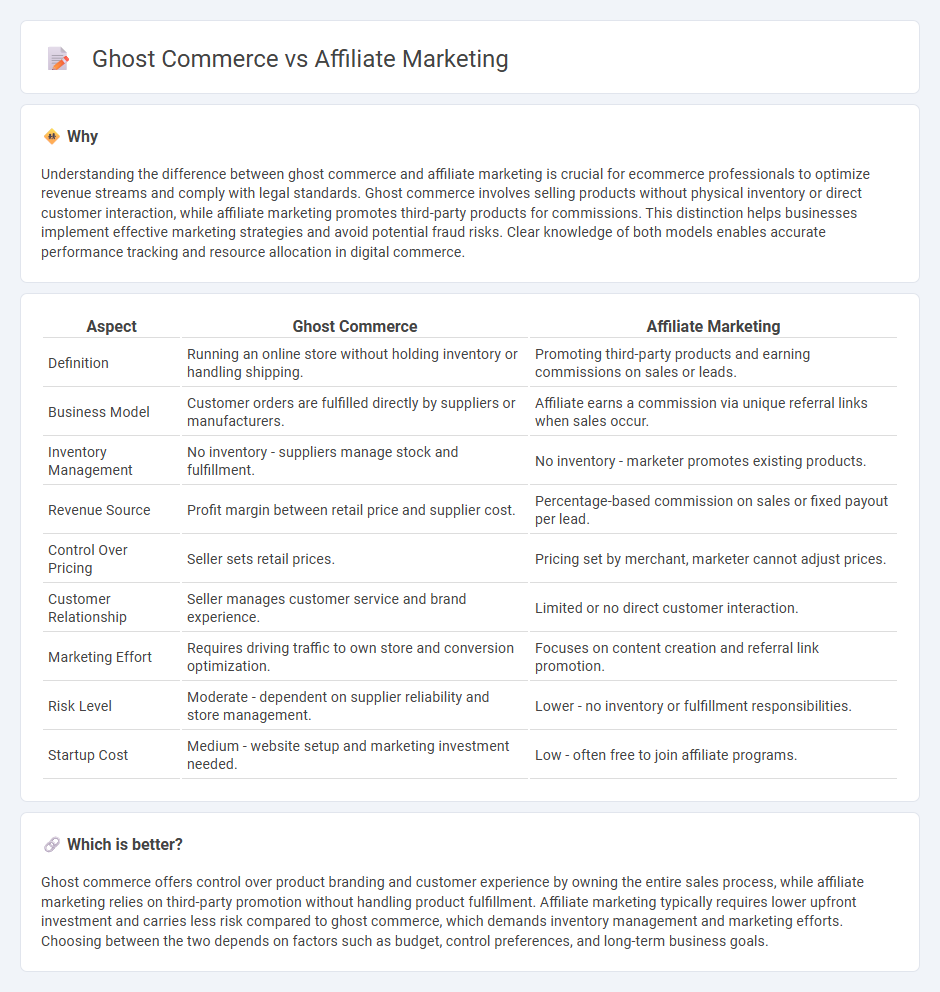 Ghost Commerce vs Affiliate Marketing

Why

Understanding the difference between ghost commerce and affiliate marketing is crucial for ecommerce professionals to optimize revenue streams and comply with legal standards. Ghost commerce involves selling products without physical inventory or direct customer interaction, while affiliate marketing promotes third-party products for commissions. This distinction helps businesses implement effective marketing strategies and avoid potential fraud risks. Clear knowledge of both models enables accurate performance tracking and resource allocation in digital commerce.

| Aspect | Ghost Commerce | Affiliate Marketing |
|---|---|---|
| Definition | Running an online store without holding inventory or handling shipping. | Promoting third-party products and earning commissions on sales or leads. |
| Business Model | Customer orders are fulfilled directly by suppliers or manufacturers. | Affiliate earns a commission via unique referral links when sales occur. |
| Inventory Management | No inventory - suppliers manage stock and fulfillment. | No inventory - marketer promotes existing products. |
| Revenue Source | Profit margin between retail price and supplier cost. | Percentage-based commission on sales or fixed payout per lead. |
| Control Over Pricing | Seller sets retail prices. | Pricing set by merchant, marketer cannot adjust prices. |
| Customer Relationship | Seller manages customer service and brand experience. | Limited or no direct customer interaction. |
| Marketing Effort | Requires driving traffic to own store and conversion optimization. | Focuses on content creation and referral link promotion. |
| Risk Level | Moderate - dependent on supplier reliability and store management. | Lower - no inventory or fulfillment responsibilities. |
| Startup Cost | Medium - website setup and marketing investment needed. | Low - often free to join affiliate programs. |

Which is better?

Ghost commerce offers control over product branding and customer experience by owning the entire sales process, while affiliate marketing relies on third-party promotion without handling product fulfillment. Affiliate marketing typically requires lower upfront investment and carries less risk compared to ghost commerce, which demands inventory management and marketing efforts. Choosing between the two depends on factors such as budget, control preferences, and long-term business goals.